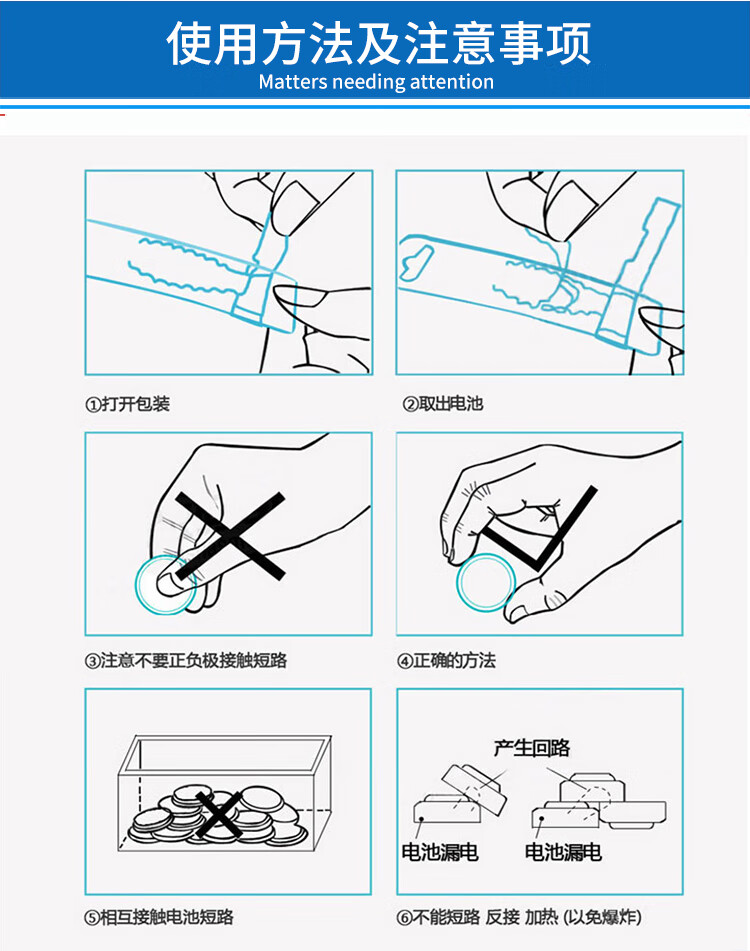 使用方法及注意事项
Matters needing attention

①打开包装

②取出电池

③注意不要正负极接触短路

④正确的方法

⑤相互接触电池短路

产生回路

电池漏电

电池漏电

⑥不能短路 反接 加热 (以免爆炸)