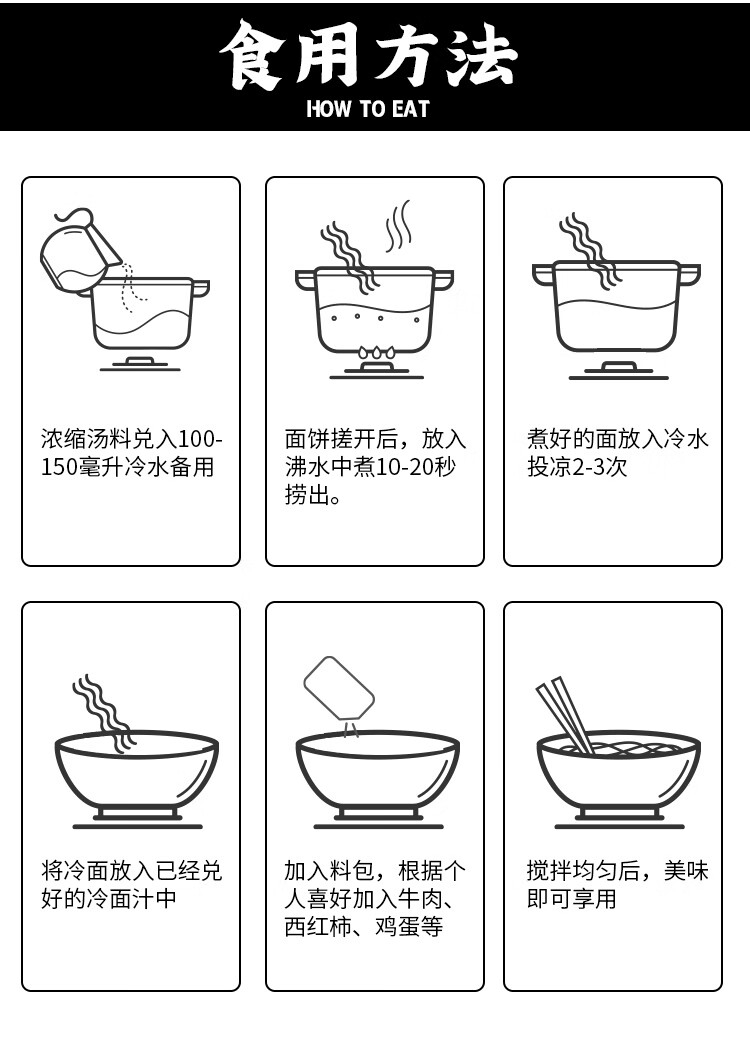 食用方法
HOW TO EAT

浓缩汤料兑入100-150毫升冷水备用

面饼搓开后，放入沸水中煮10-20秒捞出。

煮好的面放入冷水投凉2-3次

将冷面放入已经兑好的冷面汁中

加入料包，根据个人喜好加入牛肉、西红柿、鸡蛋等

搅拌均匀后，美味即可享用