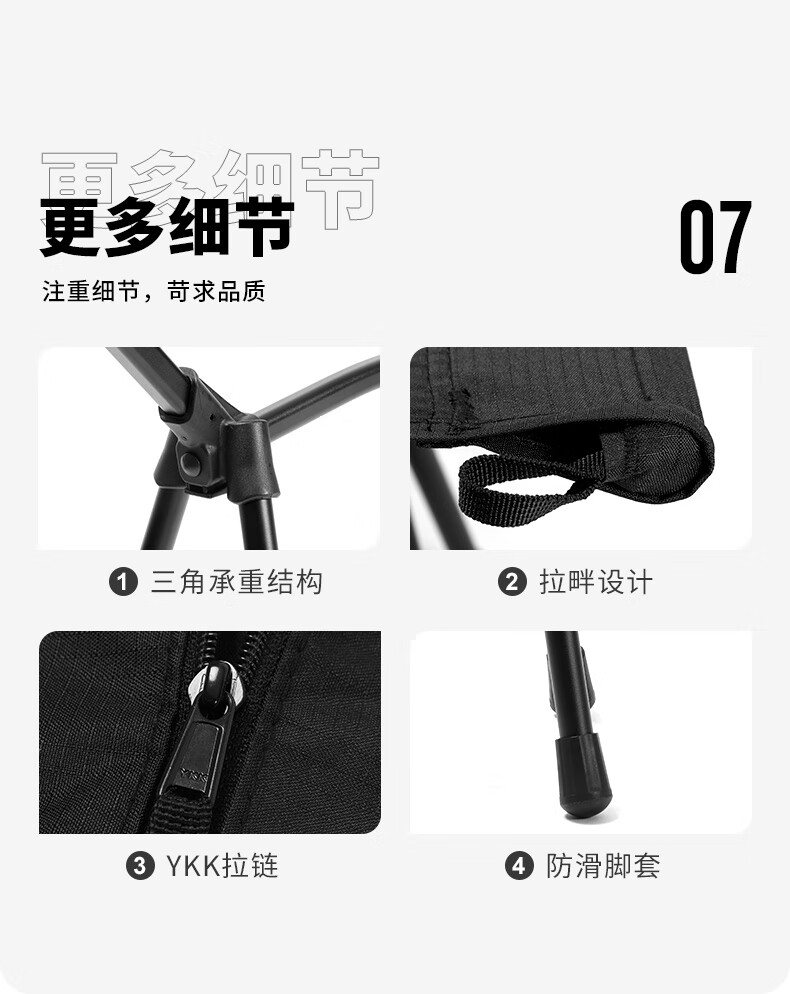 更多细节
更多细节
07
注重细节，苛求品质

❶ 三角承重结构

❷ 拉畔设计

❸ YKK拉链

❹ 防滑脚套