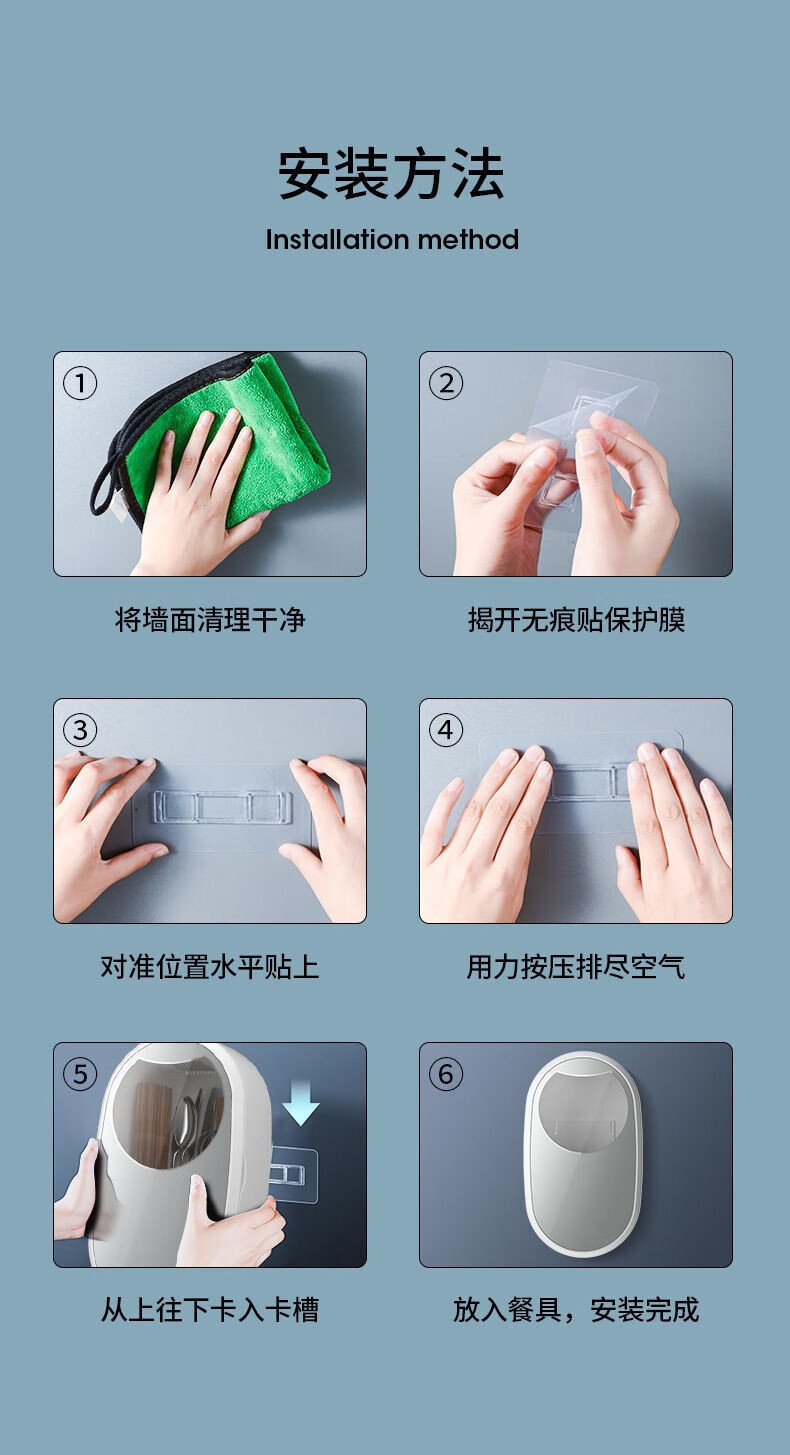 安装方法

Installation method

①

将墙面清理干净

②

揭开无痕贴保护膜

③

对准位置水平贴上

④

用力按压排尽空气

⑤

从上往下卡入卡槽

⑥

放入餐具，安装完成