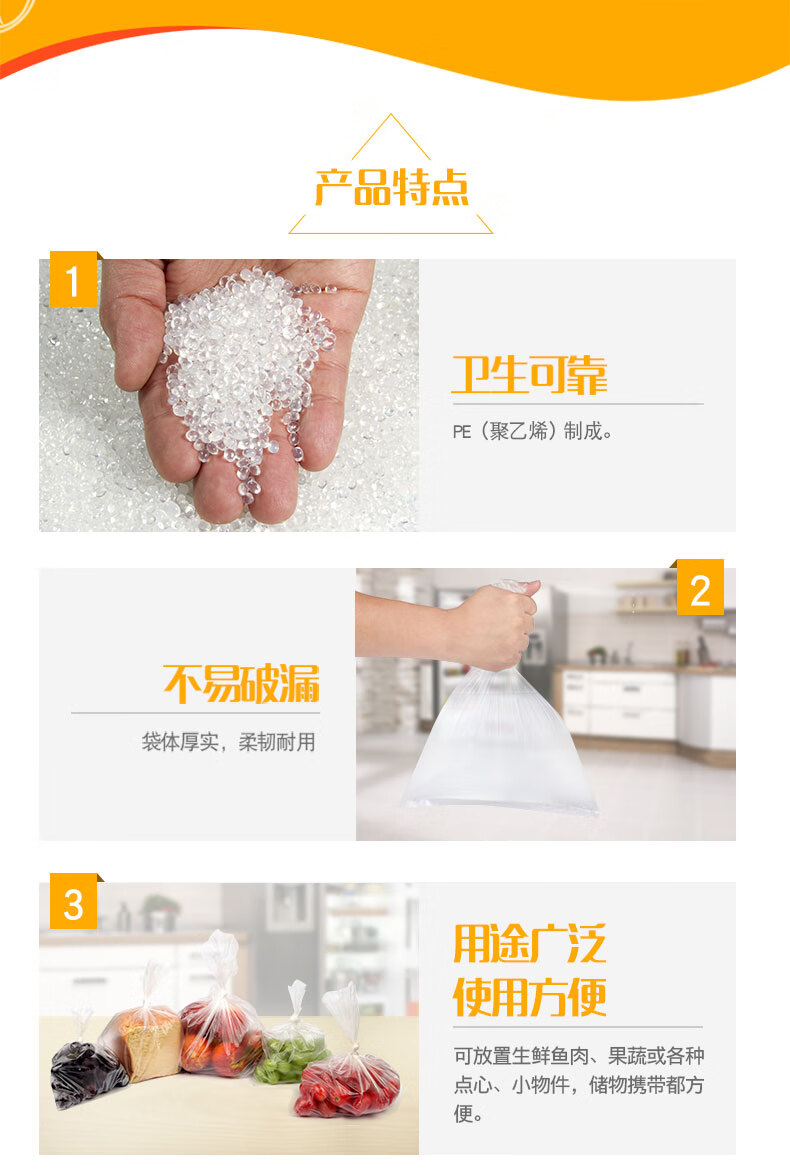 产品特点

1

卫生可靠

PE（聚乙烯）制成。

2

不易破漏

袋体厚实，柔韧耐用

3

用途广泛
使用方便

可放置生鲜鱼肉、果蔬或各种点心、小物件，储物携带都方便。