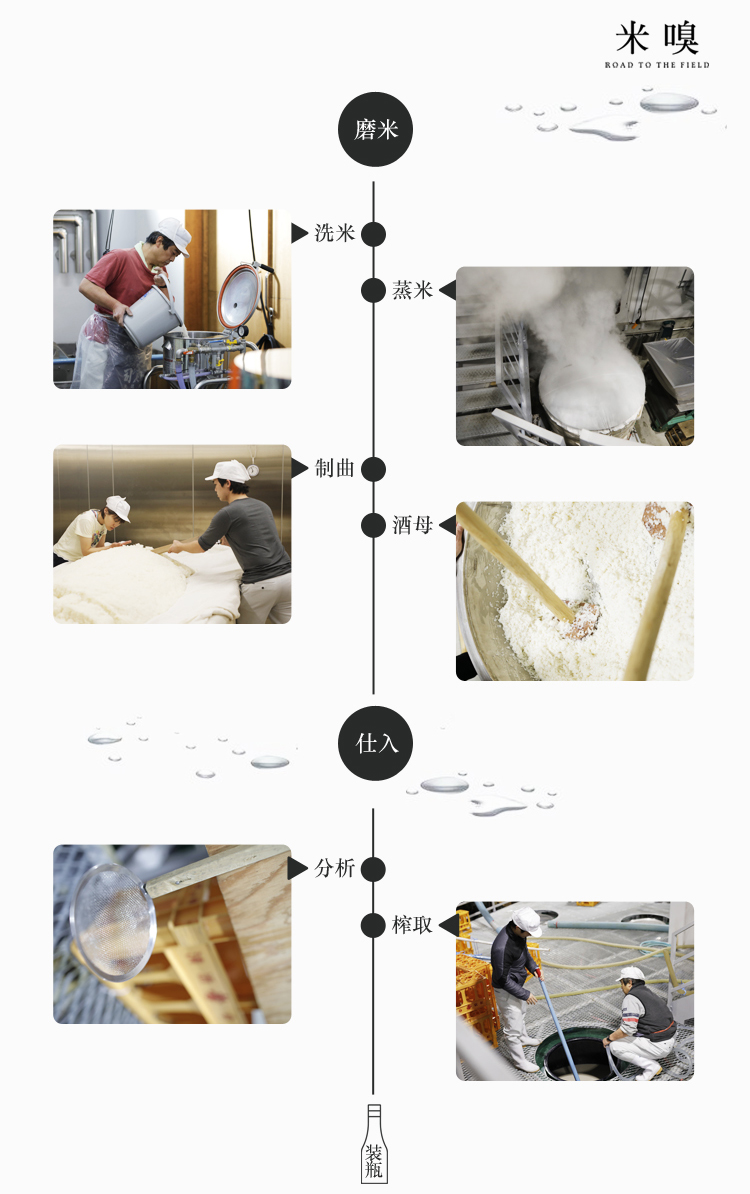 米嗅
ROAD TO THE FIELD

磨米

洗米

蒸米

制曲

酒母

仕入

分析

榨取

装瓶