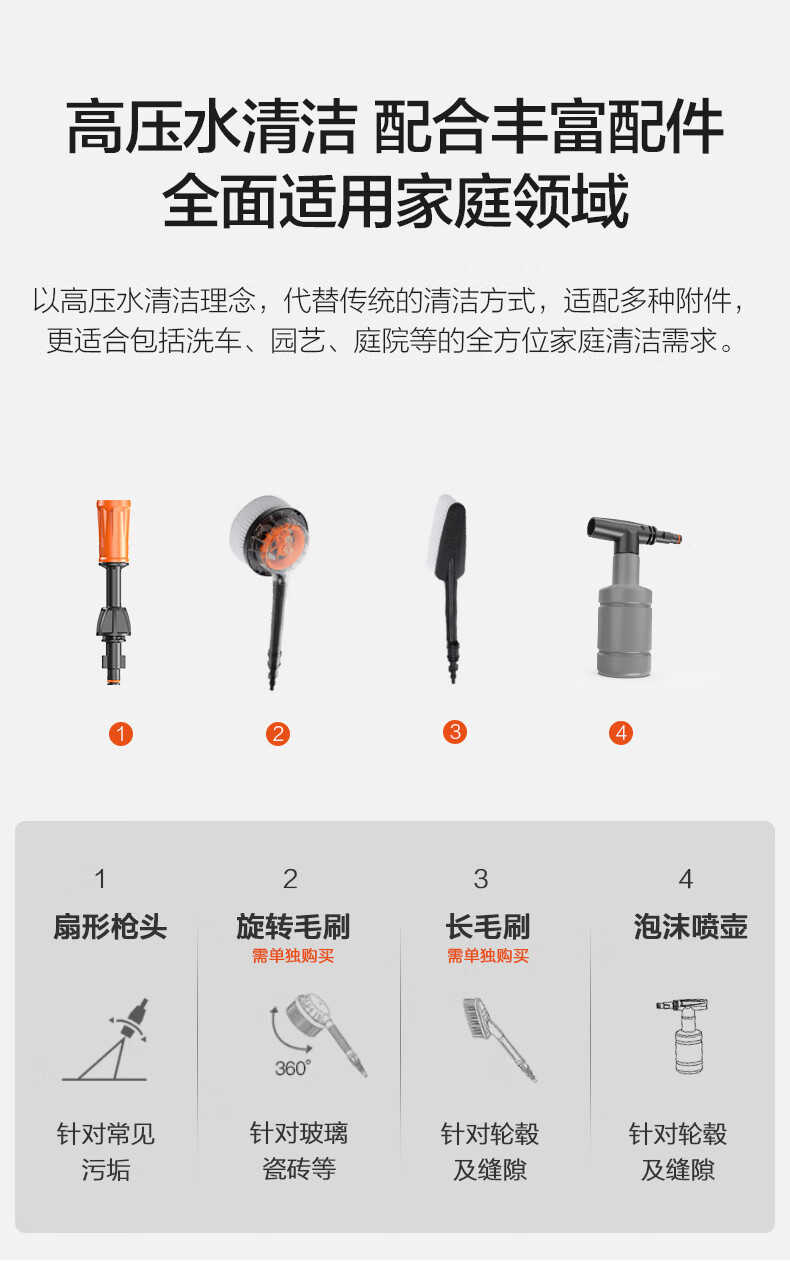 高压水清洁 配合丰富配件
全面适用家庭领域

以高压水清洁理念，代替传统的清洁方式，适配多种附件，更适合包括洗车、园艺、庭院等的全方位家庭清洁需求。

1

2

3

4

1
扇形枪头

针对常见污垢

2
旋转毛刷
需单独购买

360°

针对玻璃瓷砖等

3
长毛刷
需单独购买

针对轮毂及缝隙

4
泡沫喷壶

针对轮毂及缝隙