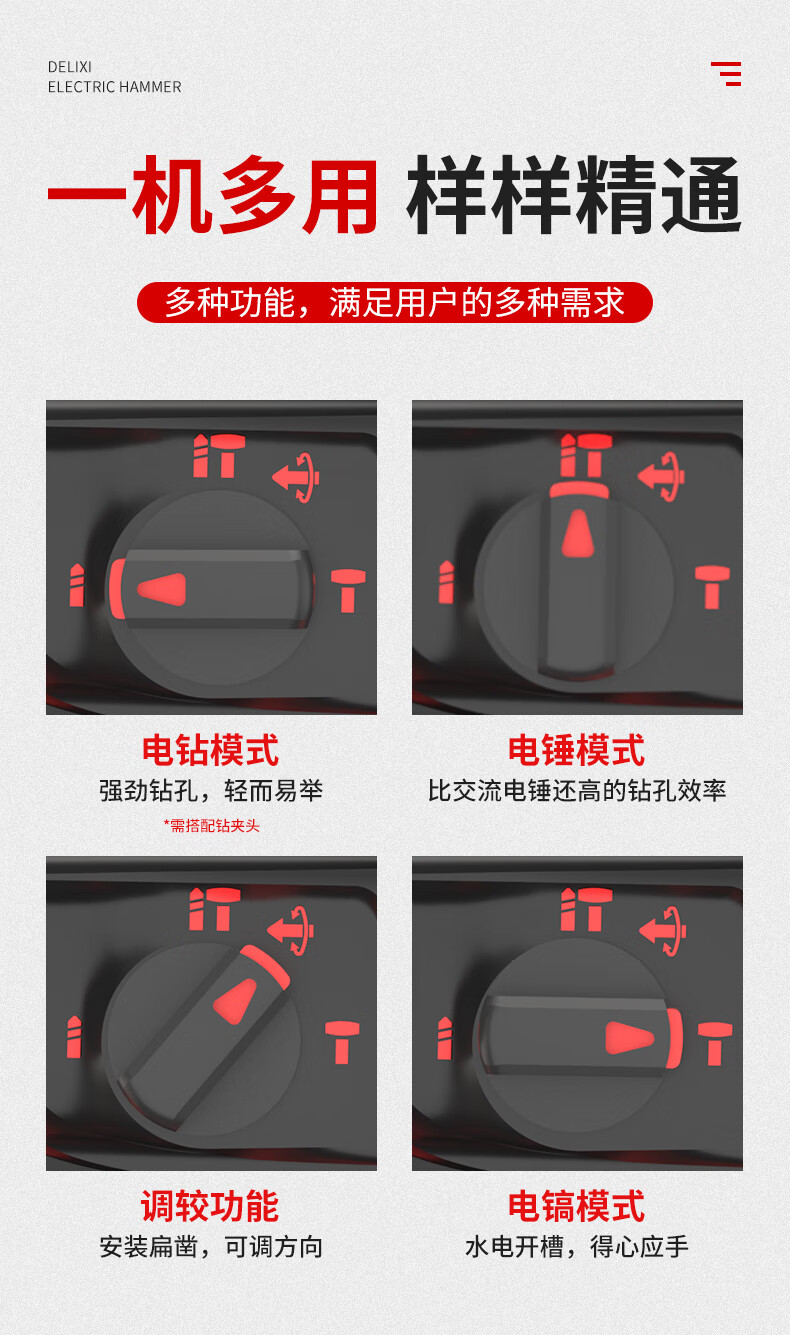 DELIXI
ELECTRIC HAMMER

一机多用 样样精通

多种功能，满足用户的多种需求

电钻模式
强劲钻孔，轻而易举
*需搭配钻夹头

电锤模式
比交流电锤还高的钻孔效率

调较功能
安装扁凿，可调方向

电镐模式
水电开槽，得心应手