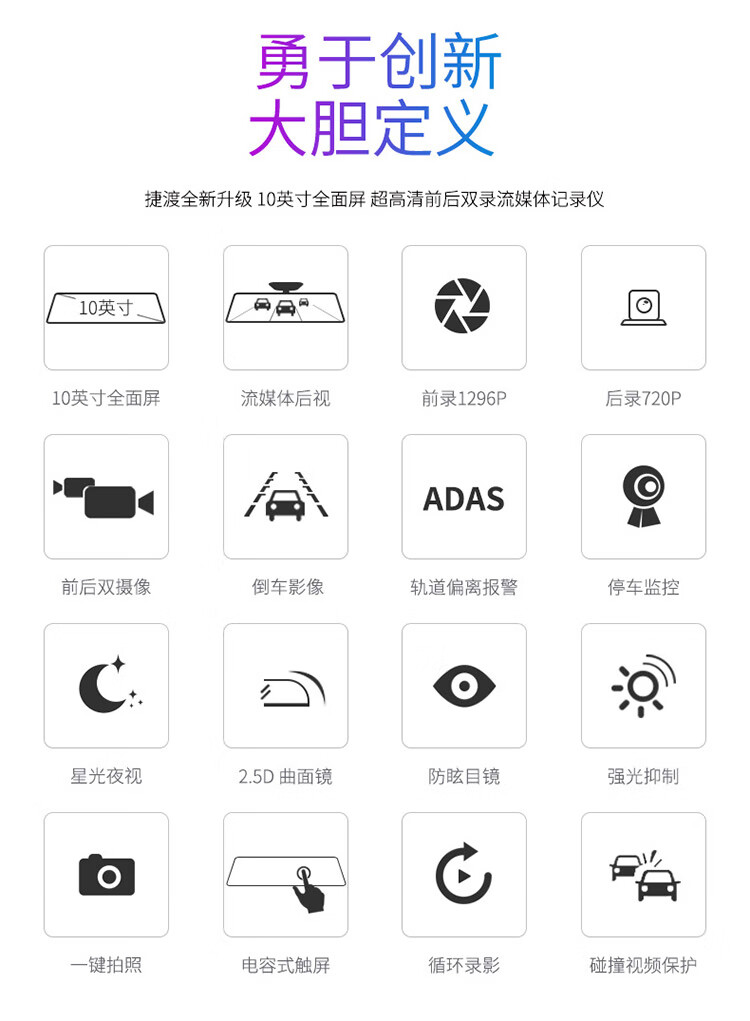 勇于创新
大胆定义

捷渡全新升级 10英寸全面屏 超高清前后双录流媒体记录仪

10英寸

10英寸全面屏

流媒体后视

前录1296P

后录720P

前后双摄像

倒车影像

ADAS

轨道偏离报警

停车监控

星光夜视

2.5D 曲面镜

防眩目镜

强光抑制

一键拍照

电容式触屏

循环录影

碰撞视频保护