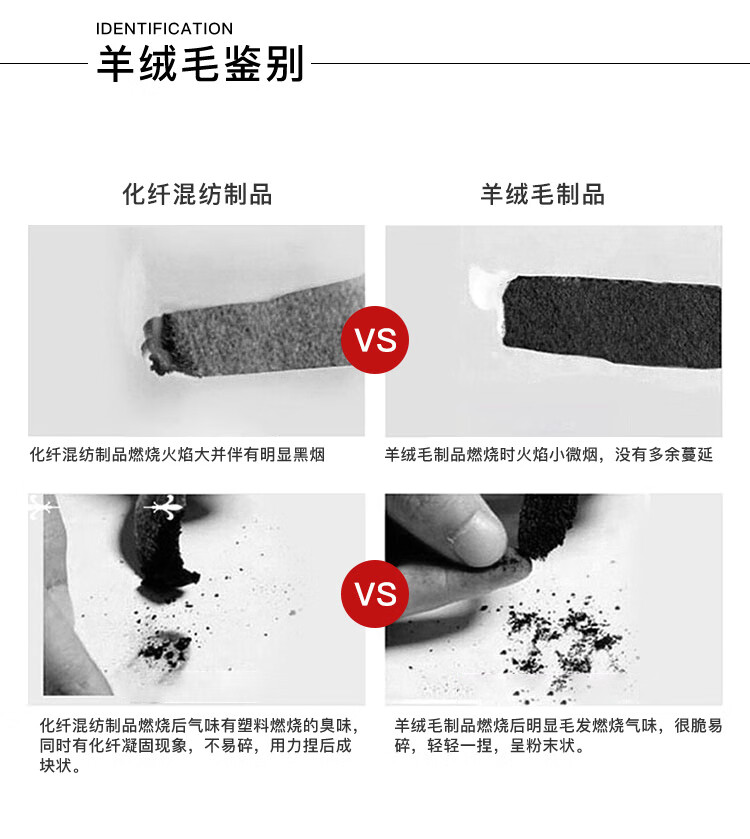 IDENTIFICATION
羊绒毛鉴别

化纤混纺制品

羊绒毛制品

VS

化纤混纺制品燃烧火焰大并伴有明显黑烟

羊绒毛制品燃烧时火焰小微烟，没有多余蔓延

VS

化纤混纺制品燃烧后气味有塑料燃烧的臭味，同时有化纤凝固现象，不易碎，用力捏后成块状。

羊绒毛制品燃烧后明显毛发燃烧气味，很脆易碎，轻轻一捏，呈粉末状。