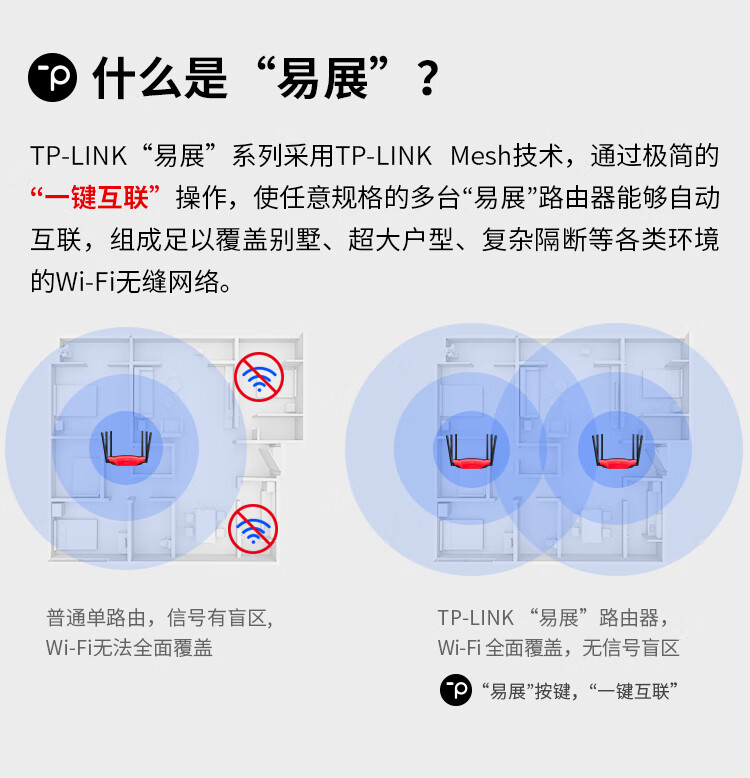 什么是“易展”？

TP-LINK“易展”系列采用TP-LINK Mesh技术，通过极简的“一键互联”操作，使任意规格的多台“易展”路由器能够自动互联，组成足以覆盖别墅、超大户型、复杂隔断等各类环境的Wi-Fi无缝网络。

普通单路由，信号有盲区，
Wi-Fi无法全面覆盖

TP-LINK “易展”路由器，
Wi-Fi 全面覆盖，无信号盲区

“易展”按键，“一键互联”