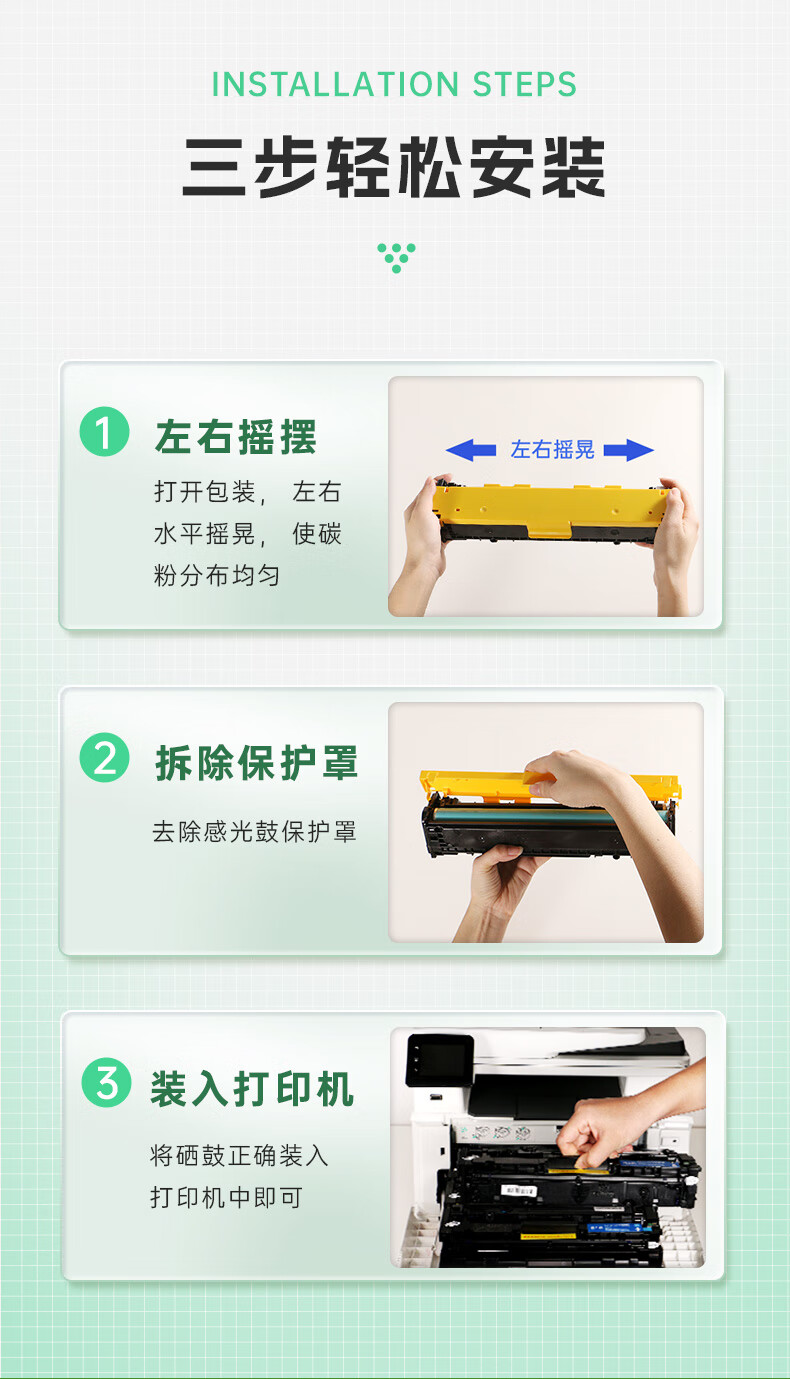 INSTALLATION STEPS

三步轻松安装

1 左右摇摆

打开包装， 左右水平摇晃， 使碳粉分布均匀

左右摇晃

2 拆除保护罩

去除感光鼓保护罩

3 装入打印机

将硒鼓正确装入打印机中即可