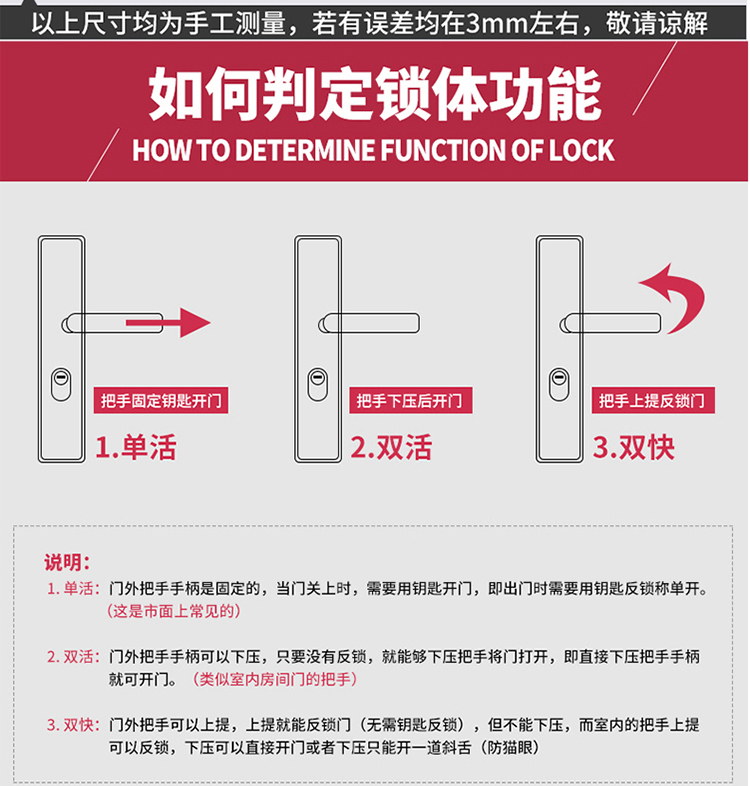 以上尺寸均为手工测量，若有误差均在3mm左右，敬请谅解

如何判定锁体功能
HOW TO DETERMINE FUNCTION OF LOCK

把手固定钥匙开门
1.单活

把手下压后开门
2.双活

把手上提反锁门
3.双快

说明：
1. 单活：门外把手手柄是固定的，当门关上时，需要用钥匙开门，即出门时需要用钥匙反锁称单开。（这是市面上常见的）

2. 双活：门外把手手柄可以下压，只要没有反锁，就能够下压把手将门打开，即直接下压把手手柄就可开门。（类似室内房间门的把手）

3. 双快：门外把手可以上提，上提就能反锁门（无需钥匙反锁），但不能下压，而室内的把手上提可以反锁，下压可以直接开门或者下压只能开一道斜舌（防猫眼）