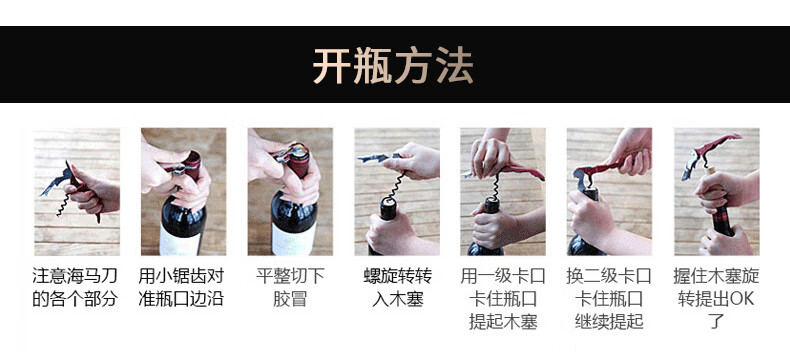 开瓶方法

注意海马刀的各个部分

用小锯齿对准瓶口边沿

平整切下胶冒

螺旋转转入木塞

用一级卡口卡住瓶口提起木塞

换二级卡口卡住瓶口继续提起

握住木塞旋转提出OK了