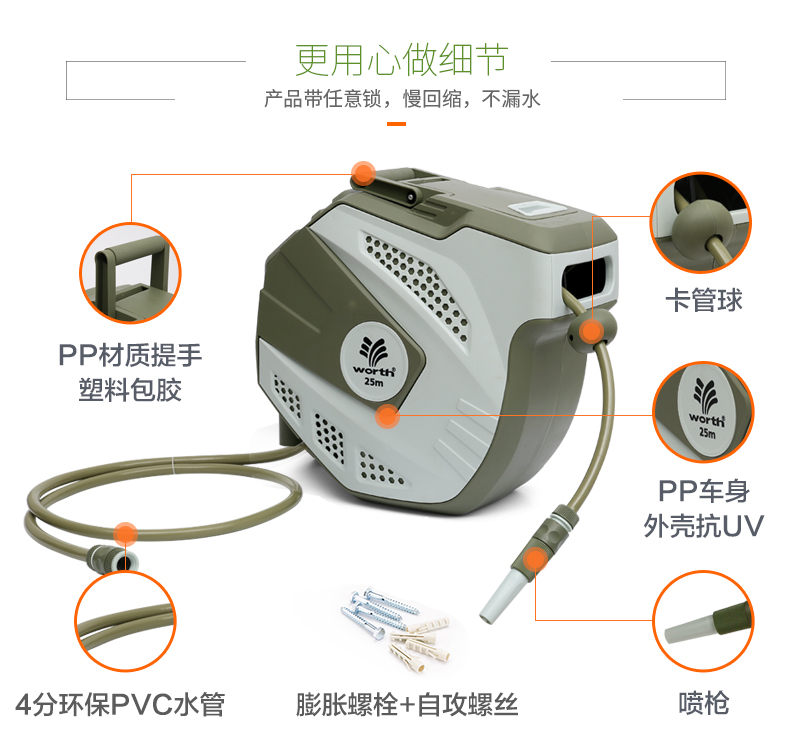 更用心做细节

产品带任意锁，慢回缩，不漏水

PP材质提手
塑料包胶

worth
25m

卡管球

worth
25m

PP车身
外壳抗UV

4分环保PVC水管

膨胀螺栓+自攻螺丝

喷枪