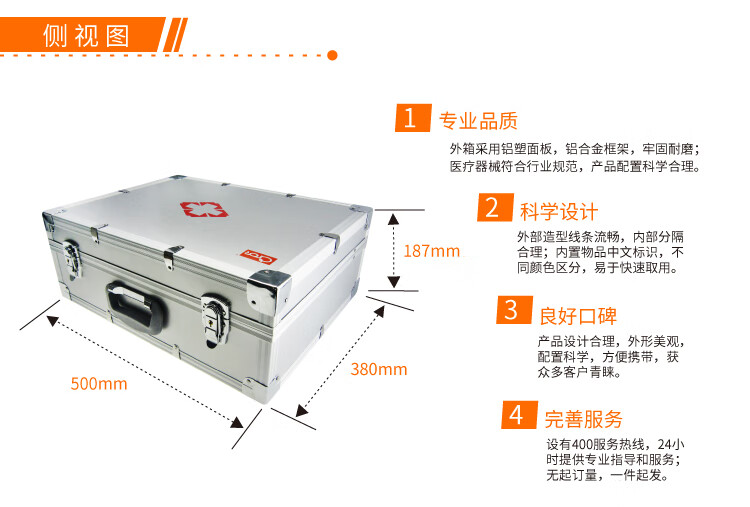 侧视图

187mm

500mm

380mm

1 专业品质
外箱采用铝塑面板，铝合金框架，牢固耐磨；医疗器械符合行业规范，产品配置科学合理。

2 科学设计
外部造型线条流畅，内部分隔合理；内置物品中文标识，不同颜色区分，易于快速取用。

3 良好口碑
产品设计合理，外形美观，配置科学，方便携带，获众多客户青睐。

4 完善服务
设有400服务热线，24小时提供专业指导和服务；无起订量，一件起发。