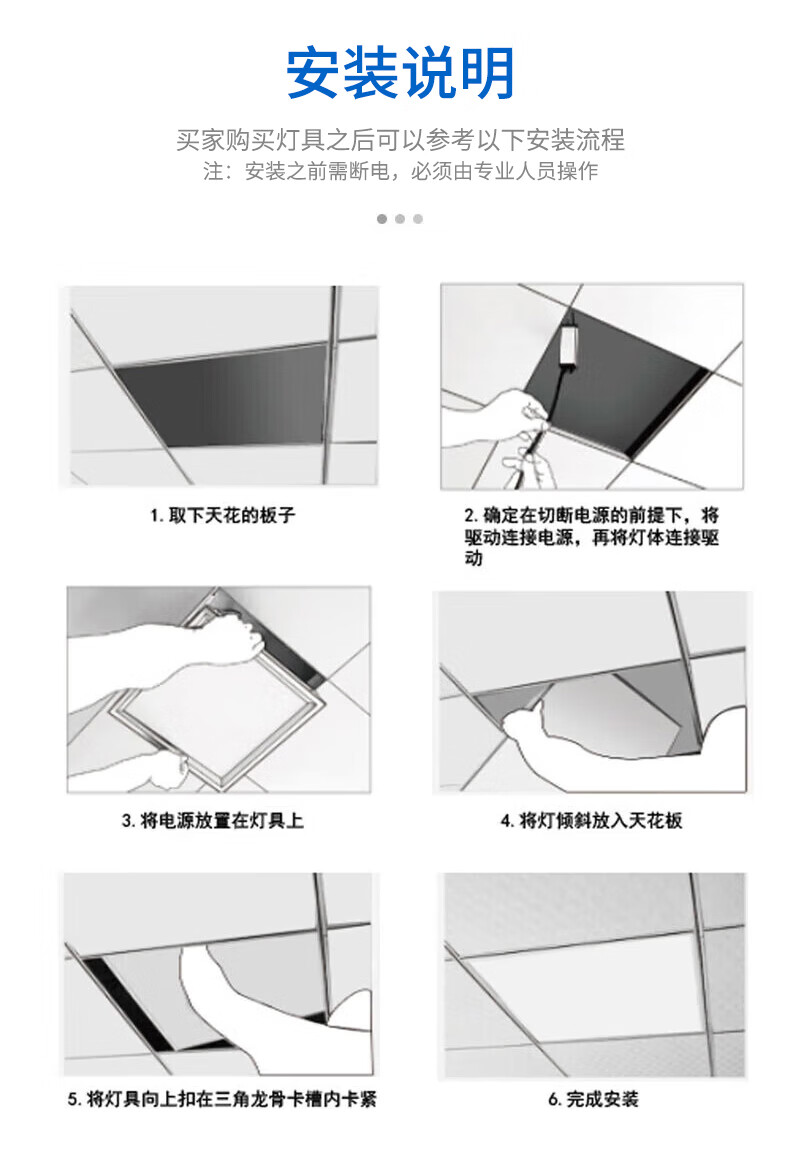 安装说明

买家购买灯具之后可以参考以下安装流程
注：安装之前需断电，必须由专业人员操作

1. 取下天花的板子

2. 确定在切断电源的前提下，将驱动连接电源，再将灯体连接驱动

3. 将电源放置在灯具上

4. 将灯倾斜放入天花板

5. 将灯具向上扣在三角龙骨卡槽内卡紧

6. 完成安装