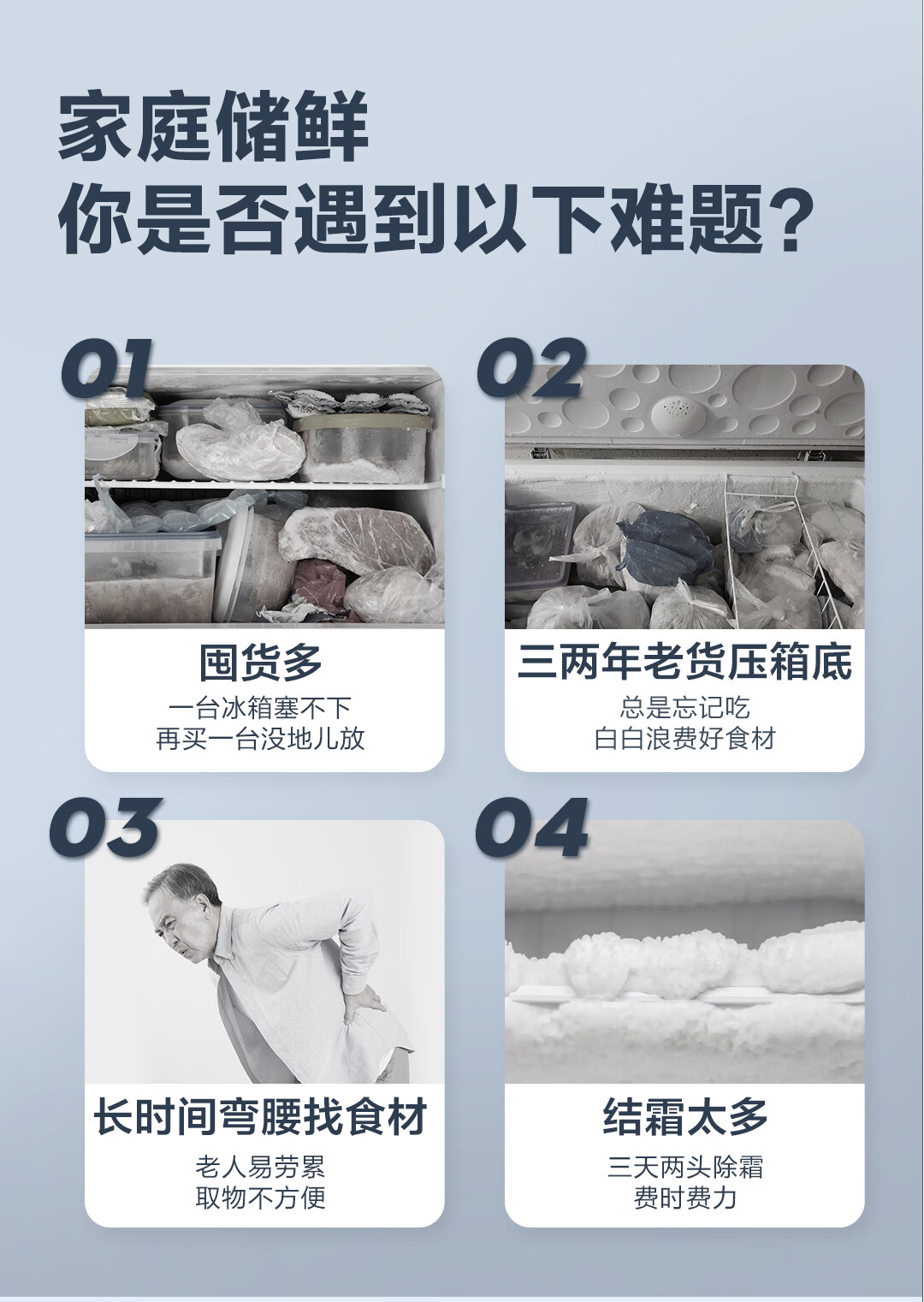 家庭储鲜
你是否遇到以下难题？

01

囤货多

一台冰箱塞不下
再买一台没地儿放

02

三两年老货压箱底

总是忘记吃
白白浪费好食材

03

长时间弯腰找食材

老人易劳累
取物不方便

04

结霜太多

三天两头除霜
费时费力