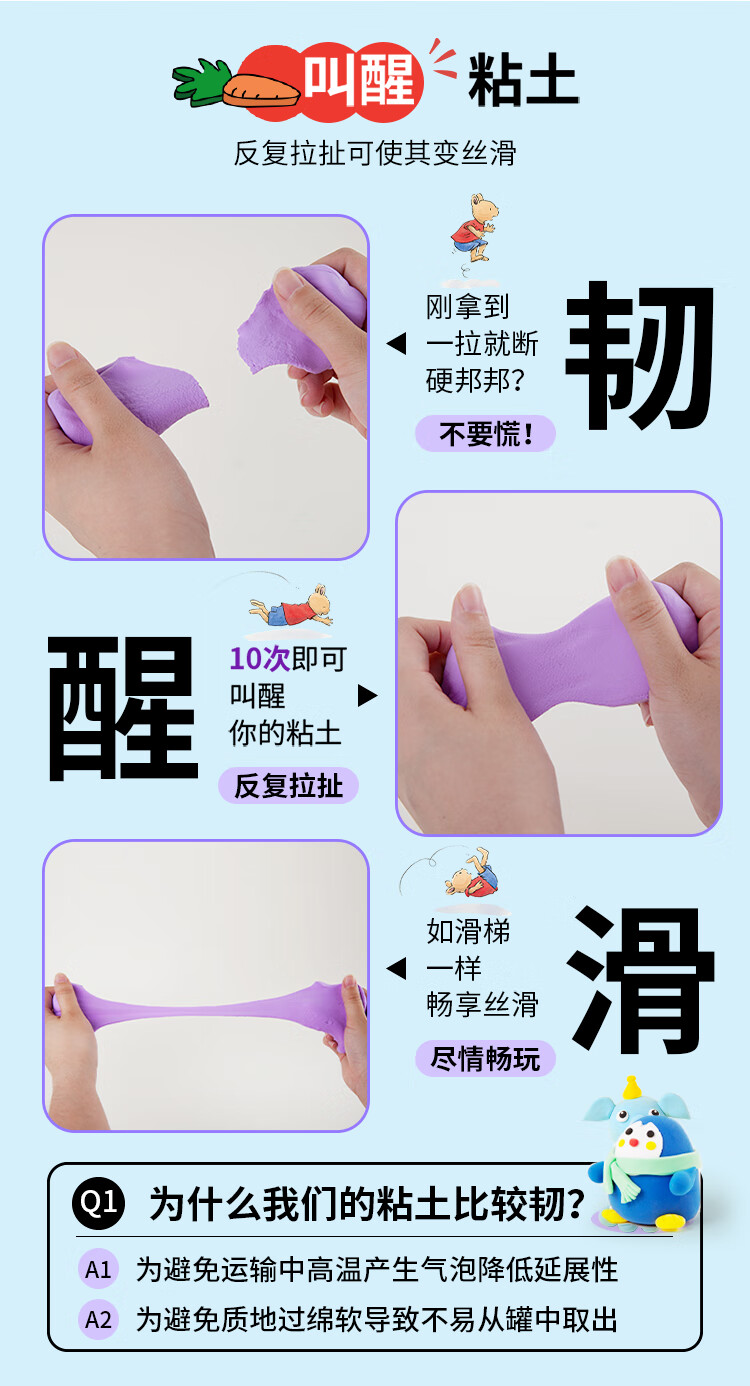 叫醒 粘土

反复拉扯可使其变丝滑

刚拿到
一拉就断
硬邦邦?

不要慌!

韧

醒

10次即可
叫醒
你的粘土

反复拉扯

如滑梯
一样
畅享丝滑

尽情畅玩

滑

Q1 为什么我们的粘土比较韧?

A1 为避免运输中高温产生气泡降低延展性

A2 为避免质地过绵软导致不易从罐中取出