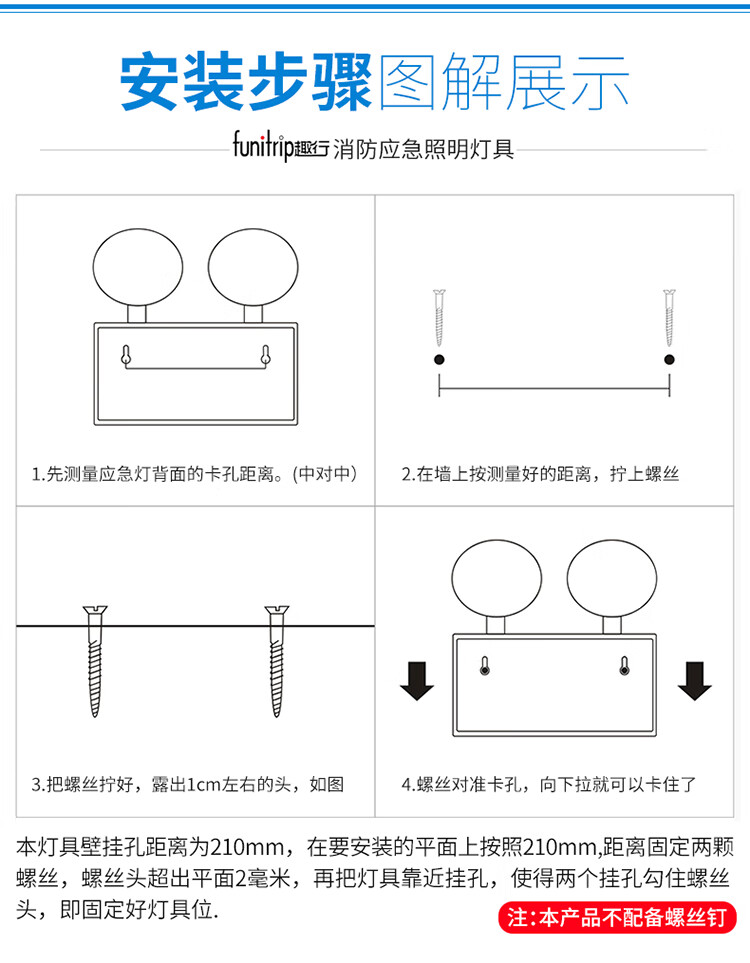 安装步骤图解展示

funitrip趣行 消防应急照明灯具

1.先测量应急灯背面的卡孔距离。(中对中)

2.在墙上按测量好的距离，拧上螺丝

3.把螺丝拧好，露出1cm左右的头，如图

4.螺丝对准卡孔，向下拉就可以卡住了

本灯具壁挂孔距离为210mm，在要安装的平面上按照210mm,距离固定两颗螺丝，螺丝头超出平面2毫米，再把灯具靠近挂孔，使得两个挂孔勾住螺丝头，即固定好灯具位.

注:本产品不配备螺丝钉