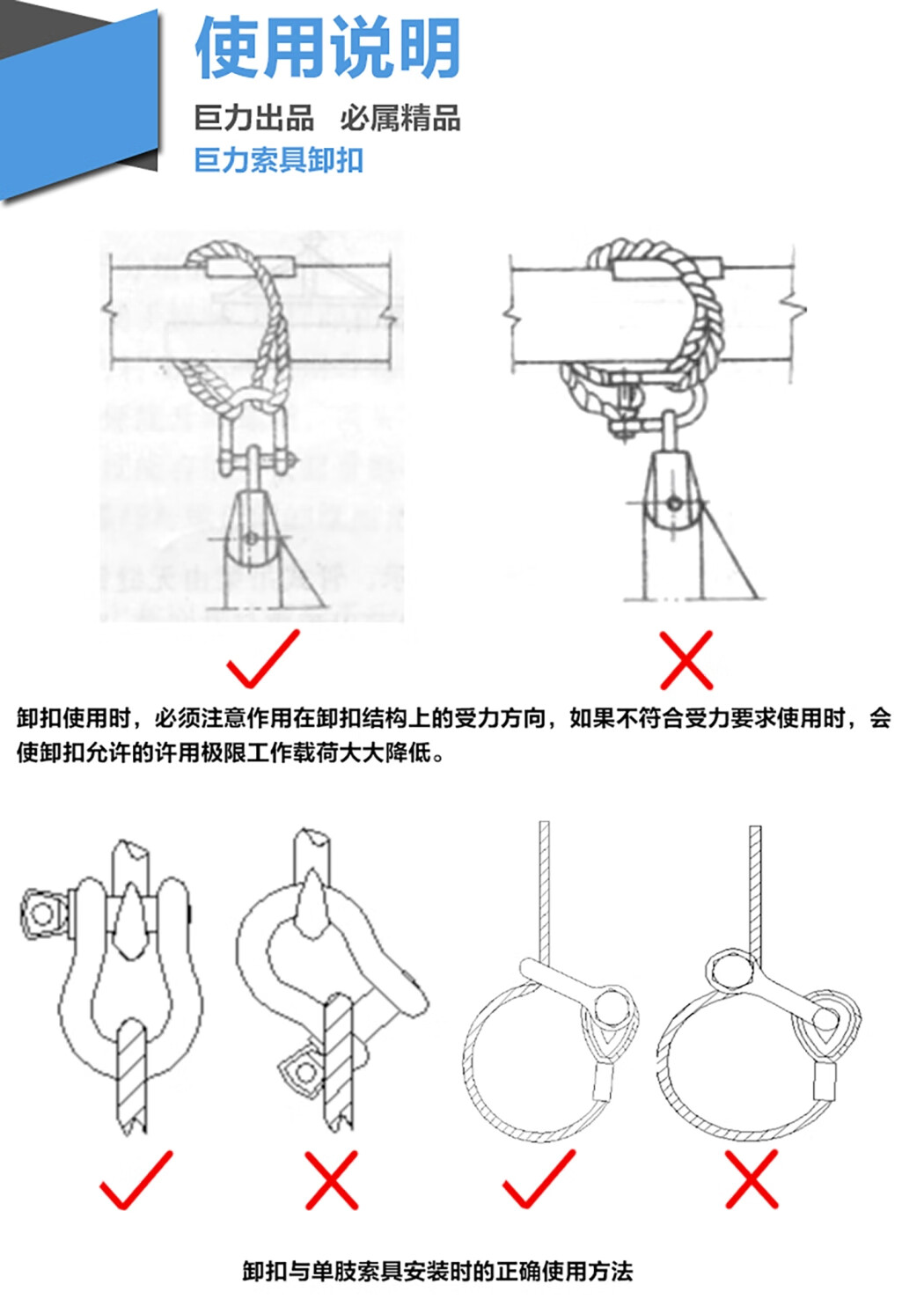 使用说明

巨力出品 必属精品

巨力索具卸扣

卸扣使用时，必须注意作用在卸扣结构上的受力方向，如果不符合受力要求使用时，会使卸扣允许的许用极限工作载荷大大降低。

卸扣与单肢索具安装时的正确使用方法