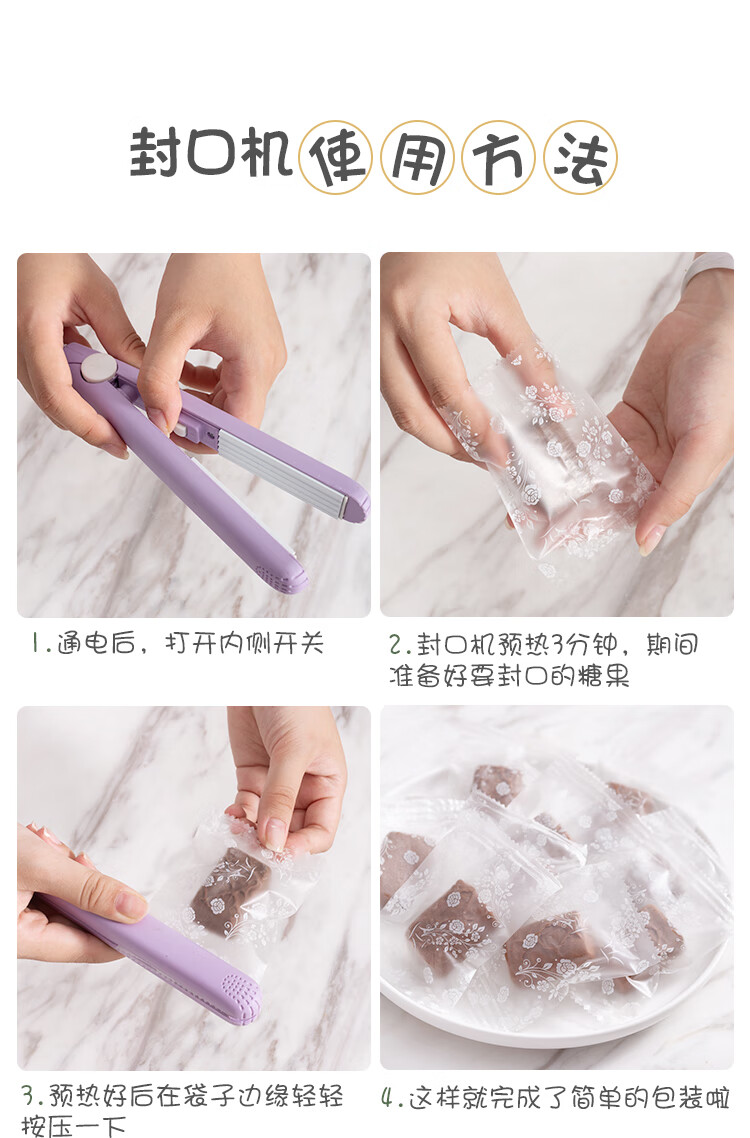 封口机使用方法

1.通电后，打开内侧开关

2.封口机预热3分钟，期间准备好要封口的糖果

3.预热好后在袋子边缘轻轻按压一下

4.这样就完成了简单的包装啦