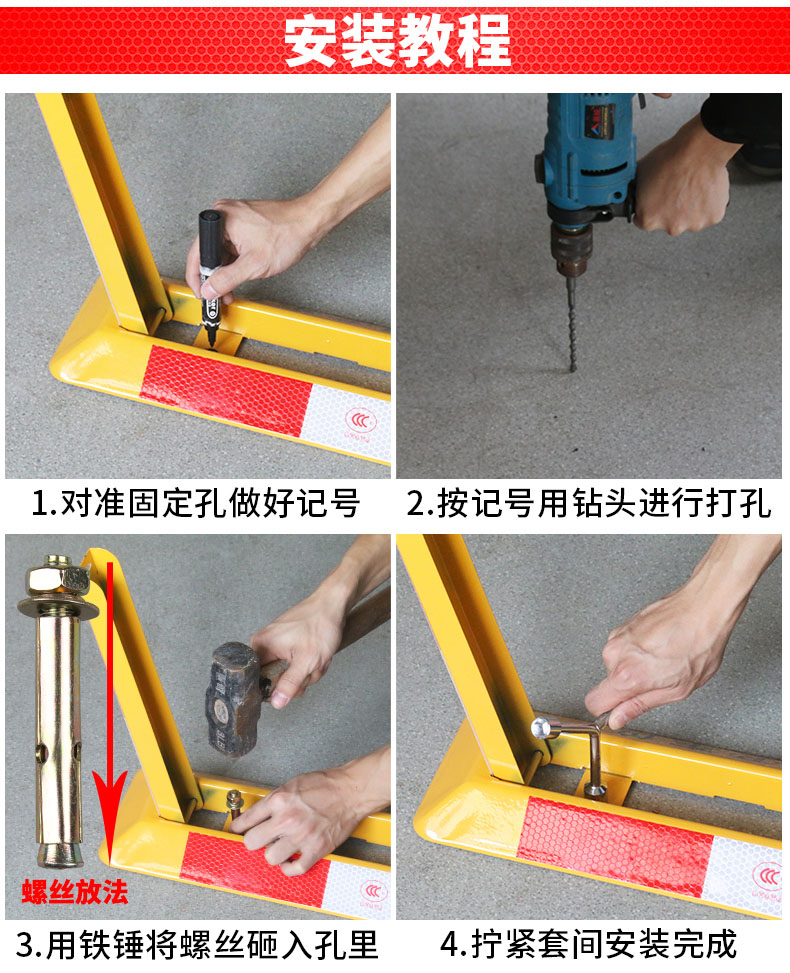 安装教程

1.对准固定孔做好记号

2.按记号用钻头进行打孔

螺丝放法

3.用铁锤将螺丝砸入孔里

4.拧紧套间安装完成