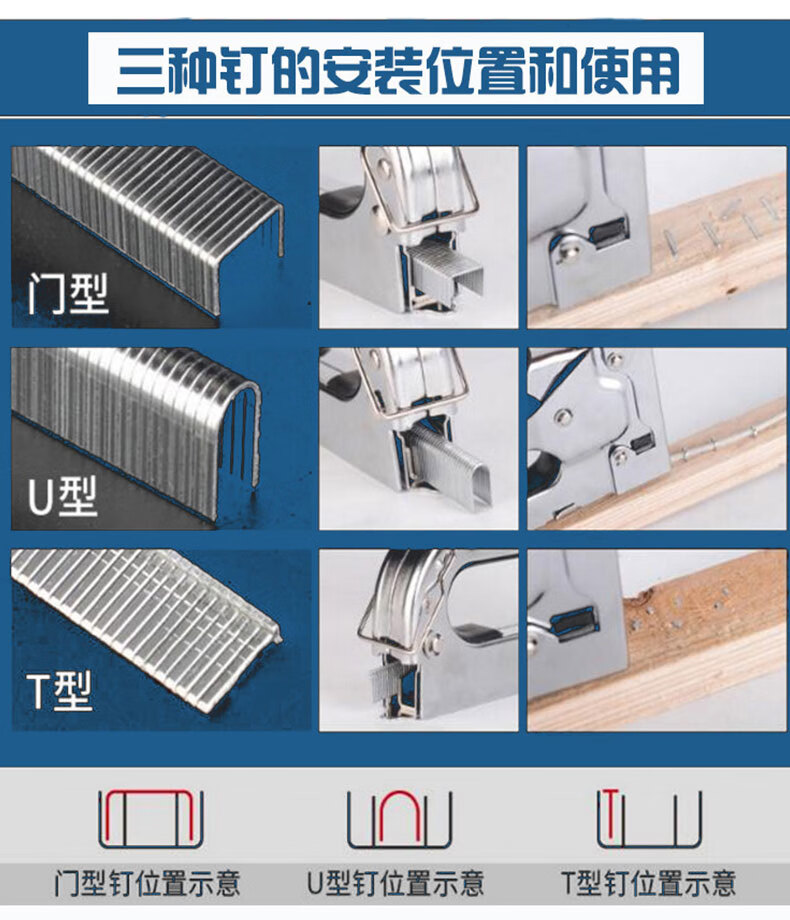 三种钉的安装位置和使用

门型

U型

T型

门型钉位置示意

U型钉位置示意

T型钉位置示意