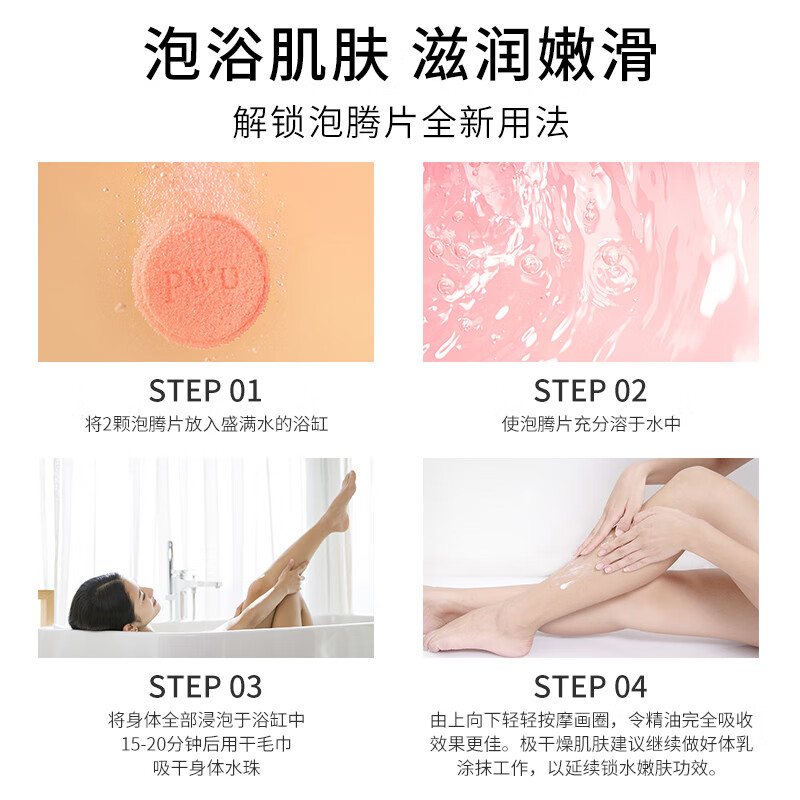 泡浴肌肤 滋润嫩滑

解锁泡腾片全新用法

PWU

STEP 01
将2颗泡腾片放入盛满水的浴缸

STEP 02
使泡腾片充分溶于水中

STEP 03
将身体全部浸泡于浴缸中
15-20分钟后用干毛巾
吸干身体水珠

STEP 04
由上向下轻轻按摩画圈，令精油完全吸收效果更佳。极干燥肌肤建议继续做好体乳涂抹工作，以延续锁水嫩肤功效。