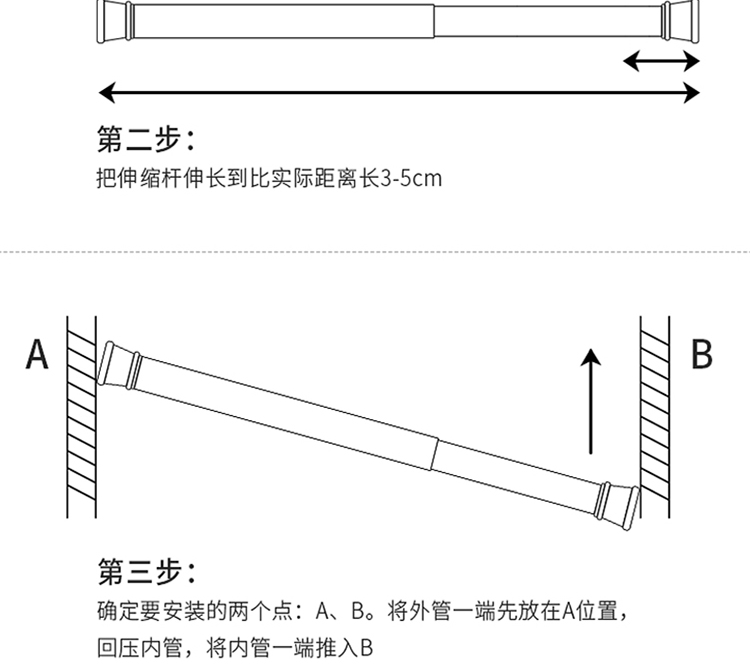 第二步：

把伸缩杆伸长到比实际距离长3-5cm

A

B

第三步：

确定要安装的两个点：A、B。将外管一端先放在A位置，回压内管，将内管一端推入B