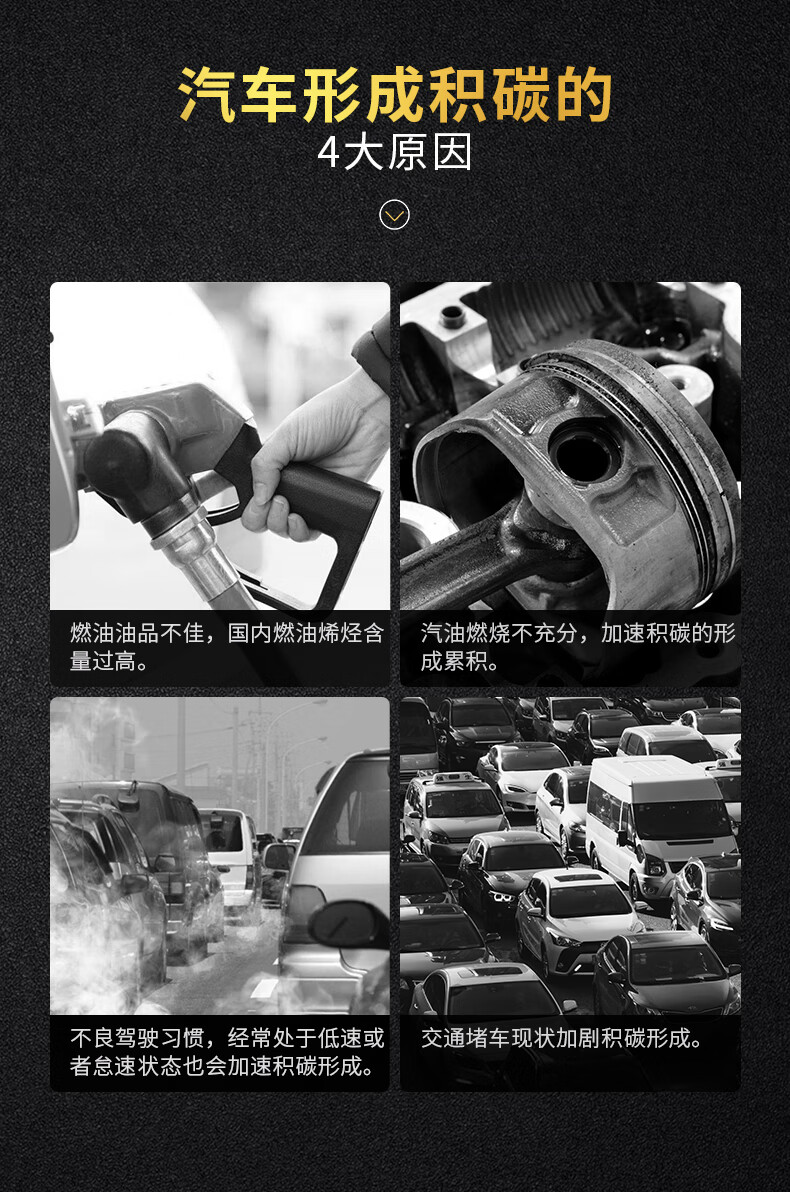 汽车形成积碳的
4大原因

燃油油品不佳，国内燃油烯烃含量过高。

汽油燃烧不充分，加速积碳的形成累积。

不良驾驶习惯，经常处于低速或者怠速状态也会加速积碳形成。

交通堵车现状加剧积碳形成。