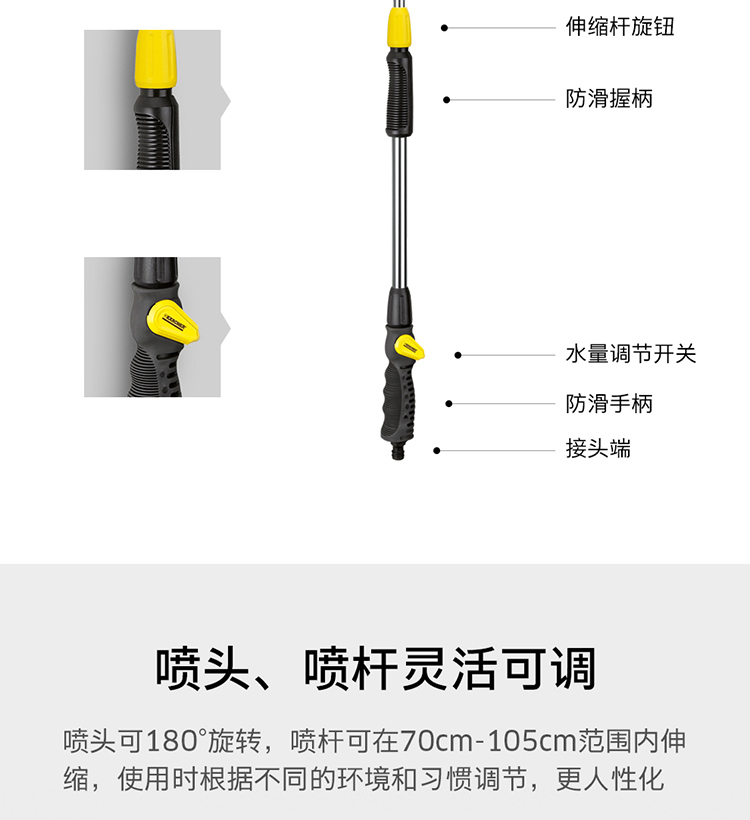 伸缩杆旋钮

防滑握柄

KÄRCHER

KÄRCHER

水量调节开关

防滑手柄

接头端

喷头、喷杆灵活可调

喷头可180°旋转，喷杆可在70cm-105cm范围内伸缩，使用时根据不同的环境和习惯调节，更人性化