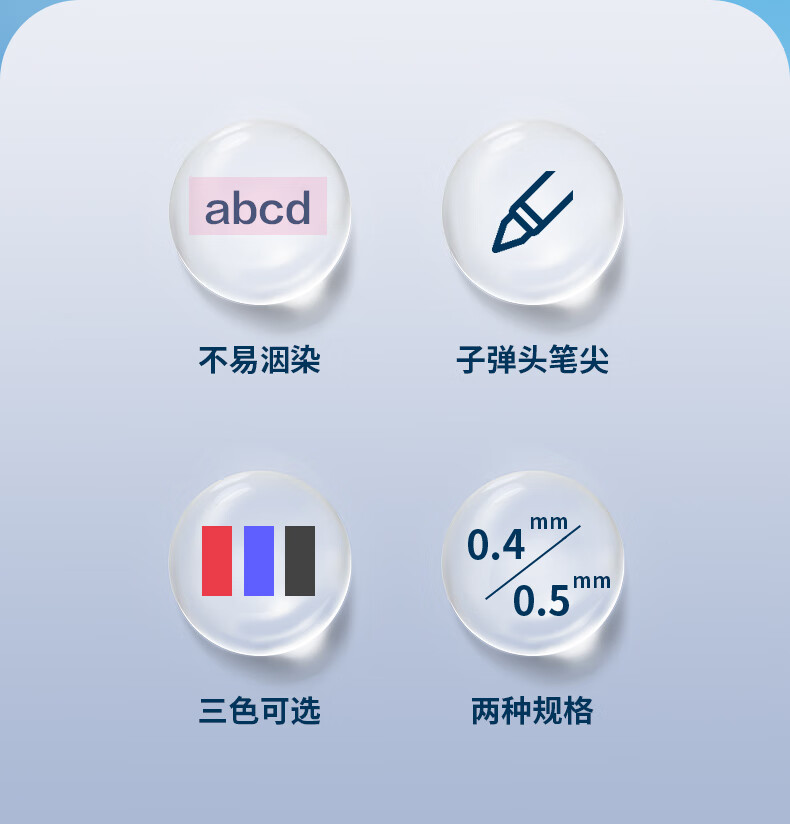 abcd

不易洇染

子弹头笔尖

三色可选

0.4mm
0.5mm

两种规格