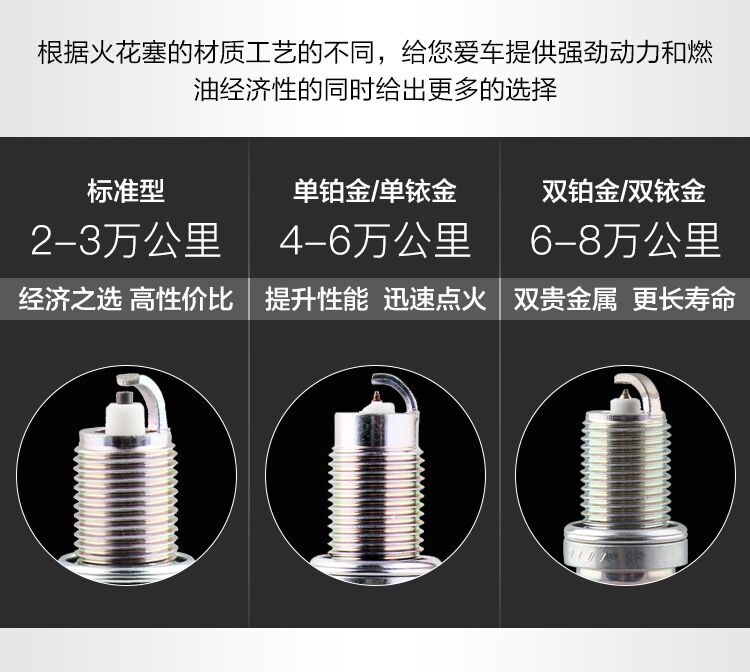 根据火花塞的材质工艺的不同，给您爱车提供强劲动力和燃油经济性的同时给出更多的选择

标准型
2–3万公里
经济之选 高性价比

单铂金/单铱金
4–6万公里
提升性能 迅速点火

双铂金/双铱金
6–8万公里
双贵金属 更长寿命