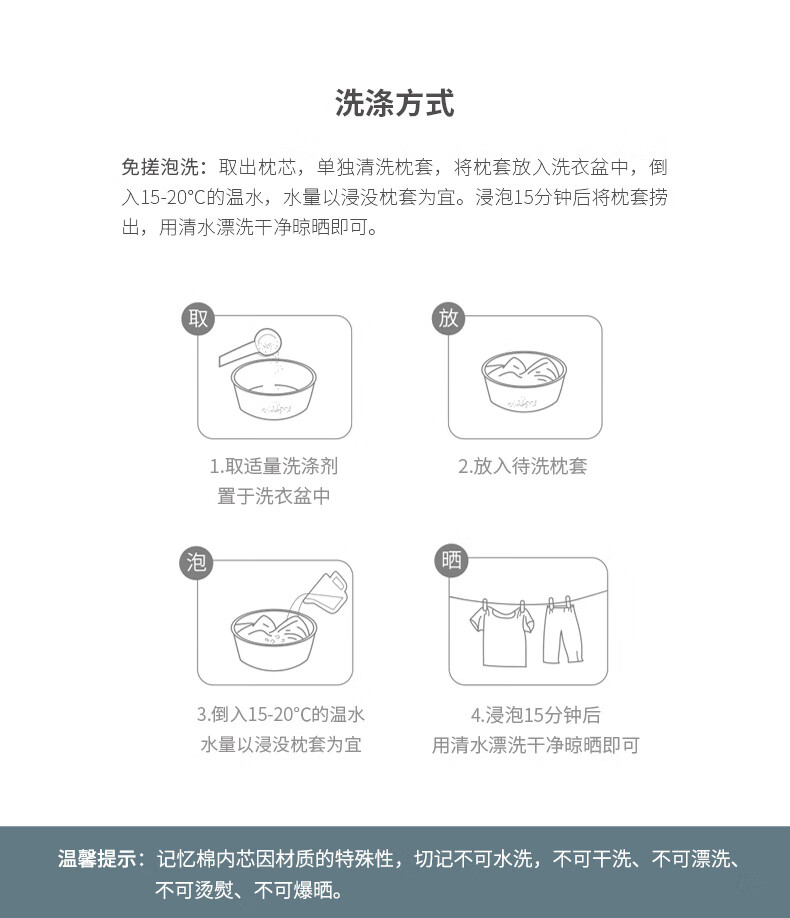 洗涤方式

免搓泡洗：取出枕芯，单独清洗枕套，将枕套放入洗衣盆中，倒入15-20°C的温水，水量以浸没枕套为宜。浸泡15分钟后将枕套捞出，用清水漂洗干净晾晒即可。

取

1.取适量洗涤剂
置于洗衣盆中

放

2.放入待洗枕套

泡

3.倒入15-20°C的温水
水量以浸没枕套为宜

晒

4.浸泡15分钟后
用清水漂洗干净晾晒即可

温馨提示：记忆棉内芯因材质的特殊性，切记不可水洗，不可干洗、不可漂洗、不可烫熨、不可爆晒。