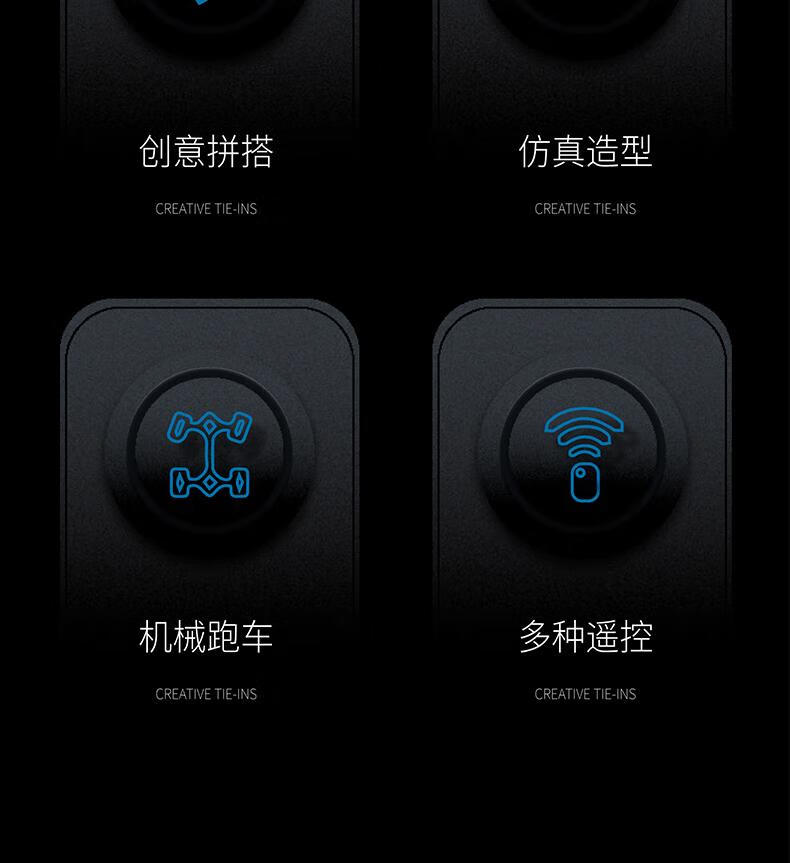 创意拼搭

CREATIVE TIE-INS

仿真造型

CREATIVE TIE-INS

机械跑车

CREATIVE TIE-INS

多种遥控

CREATIVE TIE-INS