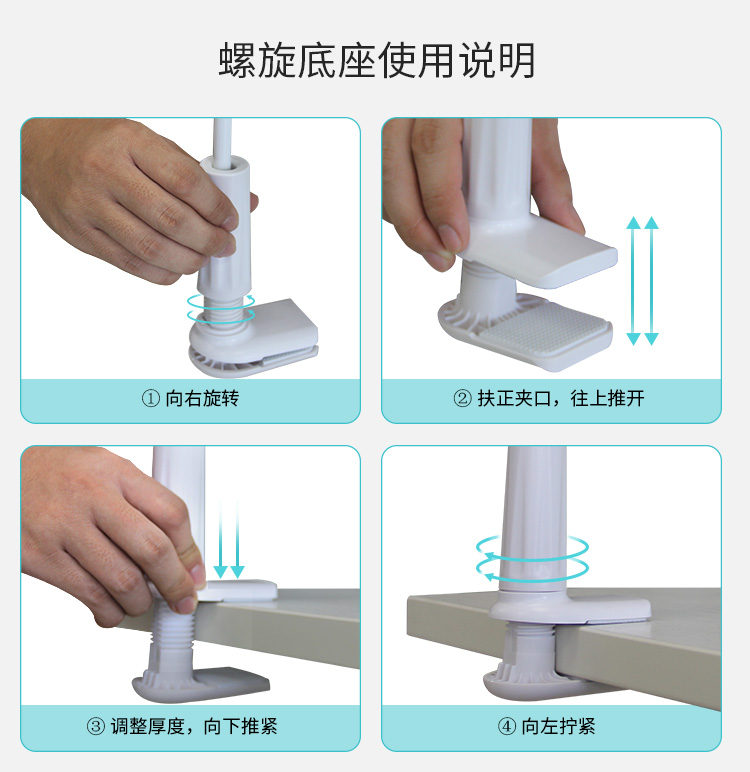 螺旋底座使用说明

① 向右旋转

② 扶正夹口，往上推开

③ 调整厚度，向下推紧

④ 向左拧紧