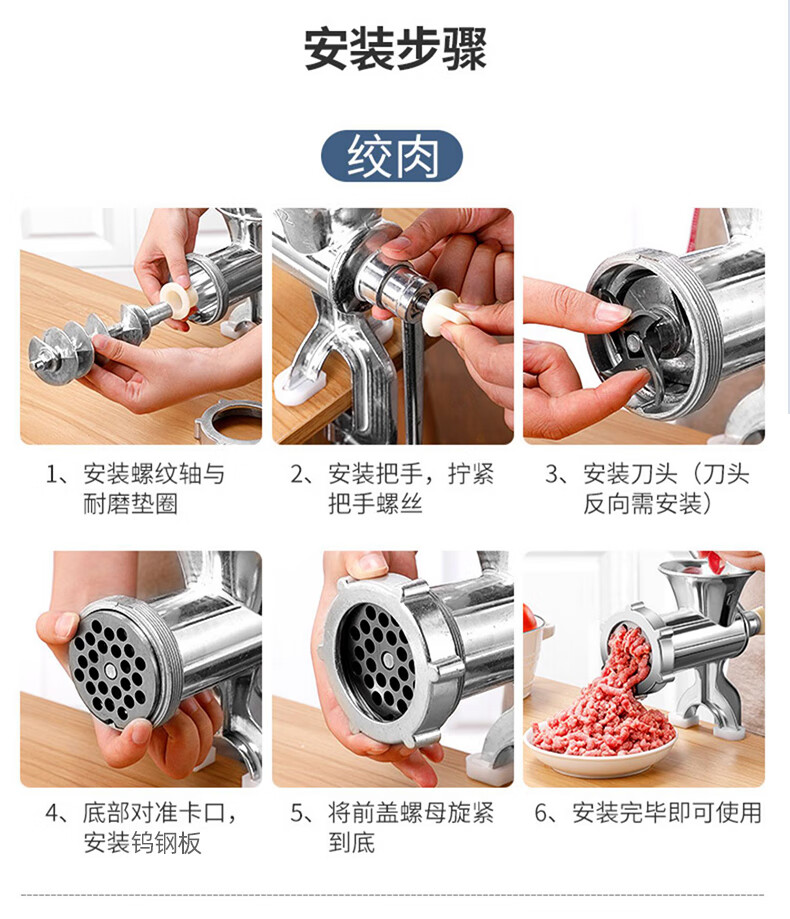 安装步骤

绞肉

1、安装螺纹轴与耐磨垫圈

2、安装把手，拧紧把手螺丝

3、安装刀头（刀头反向需安装）

4、底部对准卡口，安装钨钢板

5、将前盖螺母旋紧到底

6、安装完毕即可使用