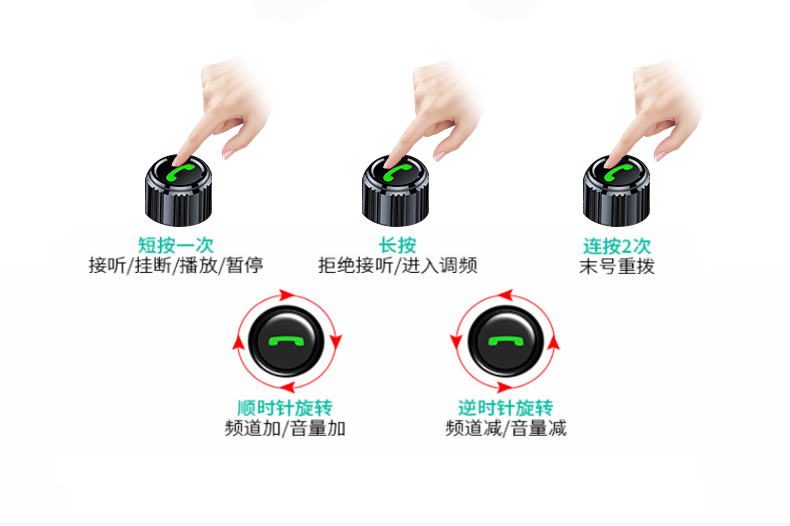 短按一次
接听/挂断/播放/暂停

长按
拒绝接听/进入调频

连按2次
末号重拨

顺时针旋转
频道加/音量加

逆时针旋转
频道减/音量减