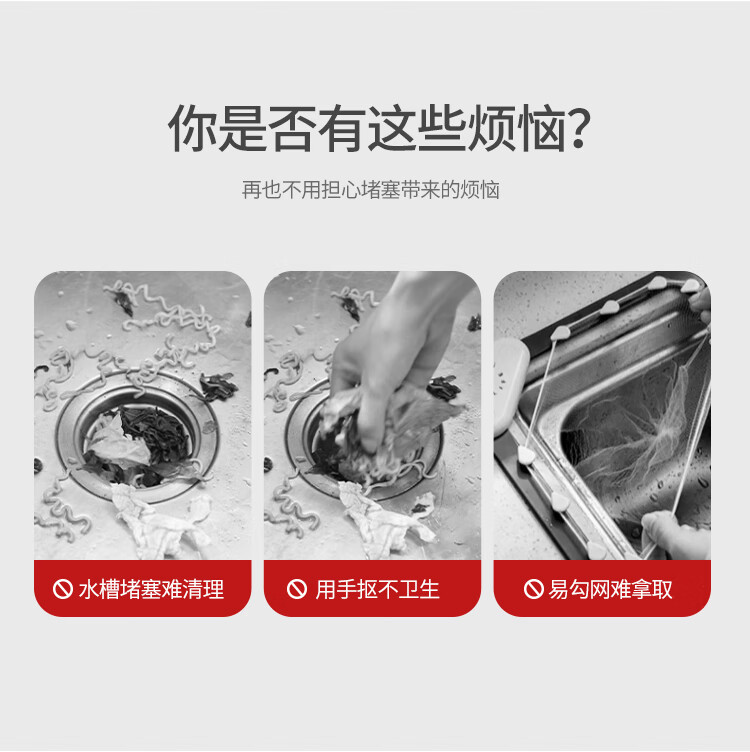 你是否有这些烦恼?

再也不用担心堵塞带来的烦恼

水槽堵塞难清理

用手抠不卫生

易勾网难拿取