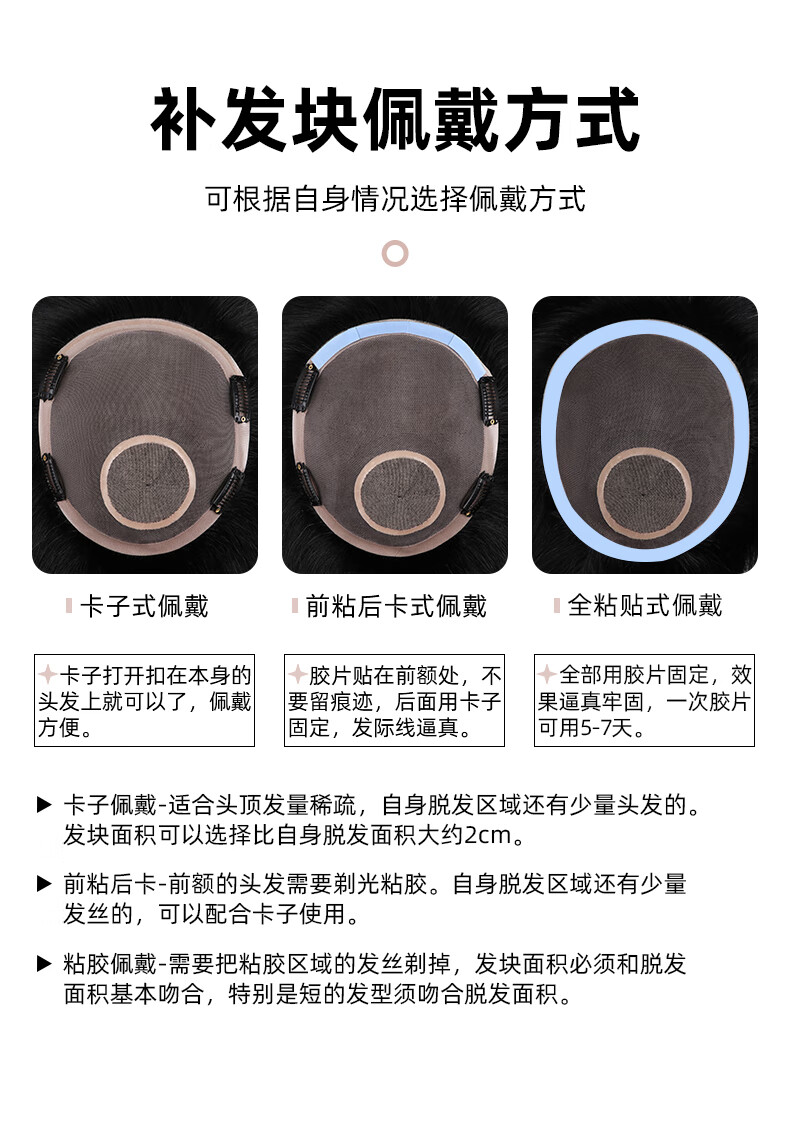 补发块佩戴方式

可根据自身情况选择佩戴方式

卡子式佩戴

前粘后卡式佩戴

全粘贴式佩戴

卡子打开扣在本身的头发上就可以了，佩戴方便。

胶片贴在前额处，不要留痕迹，后面用卡子固定，发际线逼真。

全部用胶片固定，效果逼真牢固，一次胶片可用5-7天。

▶ 卡子佩戴-适合头顶发量稀疏，自身脱发区域还有少量头发的。发块面积可以选择比自身脱发面积大约2cm。

▶ 前粘后卡-前额的头发需要剃光粘胶。自身脱发区域还有少量发丝的，可以配合卡子使用。

▶ 粘胶佩戴-需要把粘胶区域的发丝剃掉，发块面积必须和脱发面积基本吻合，特别是短的发型须吻合脱发面积。