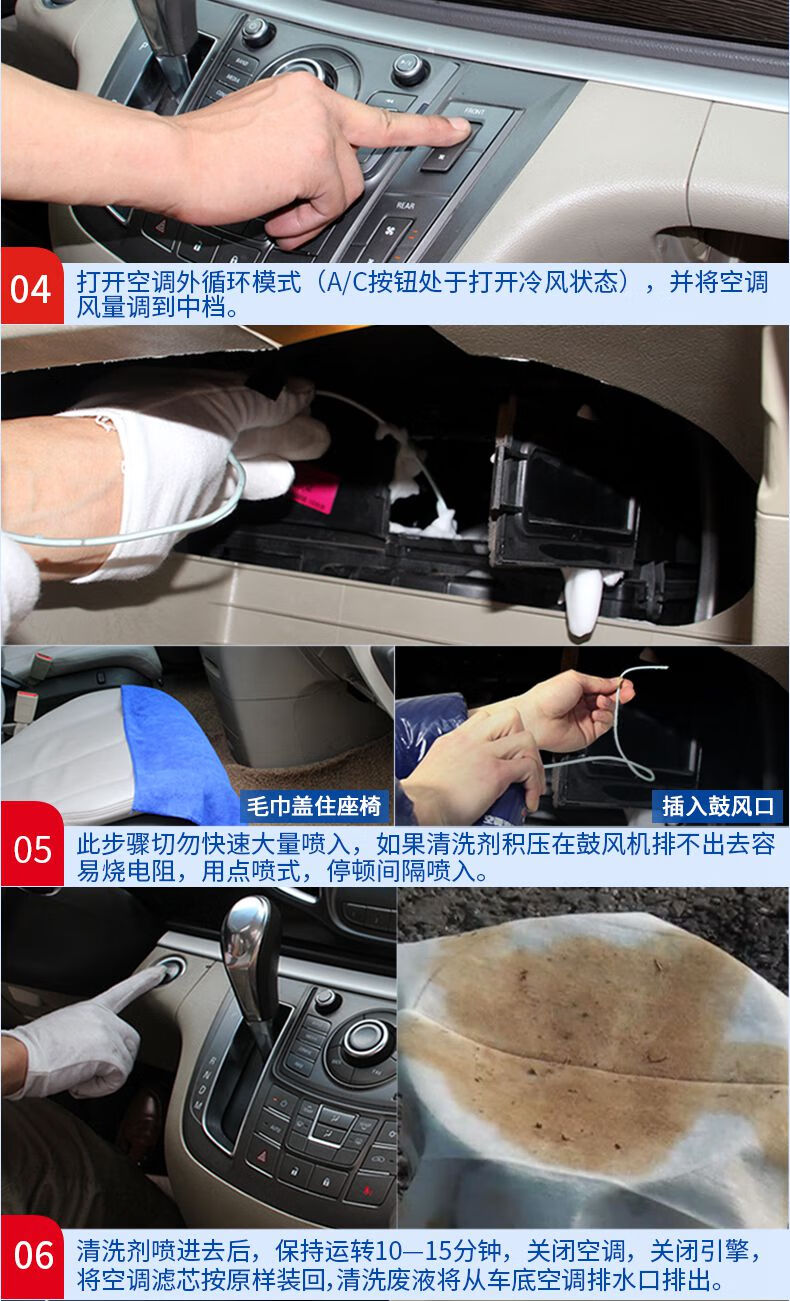 FRONT

REAR

04 打开空调外循环模式（A/C按钮处于打开冷风状态），并将空调风量调到中档。

毛巾盖住座椅

插入鼓风口

05 此步骤切勿快速大量喷入，如果清洗剂积压在鼓风机排不出去容易烧电阻，用点喷式，停顿间隔喷入。

06 清洗剂喷进去后，保持运转10—15分钟，关闭空调，关闭引擎，将空调滤芯按原样装回，清洗废液将从车底空调排水口排出。