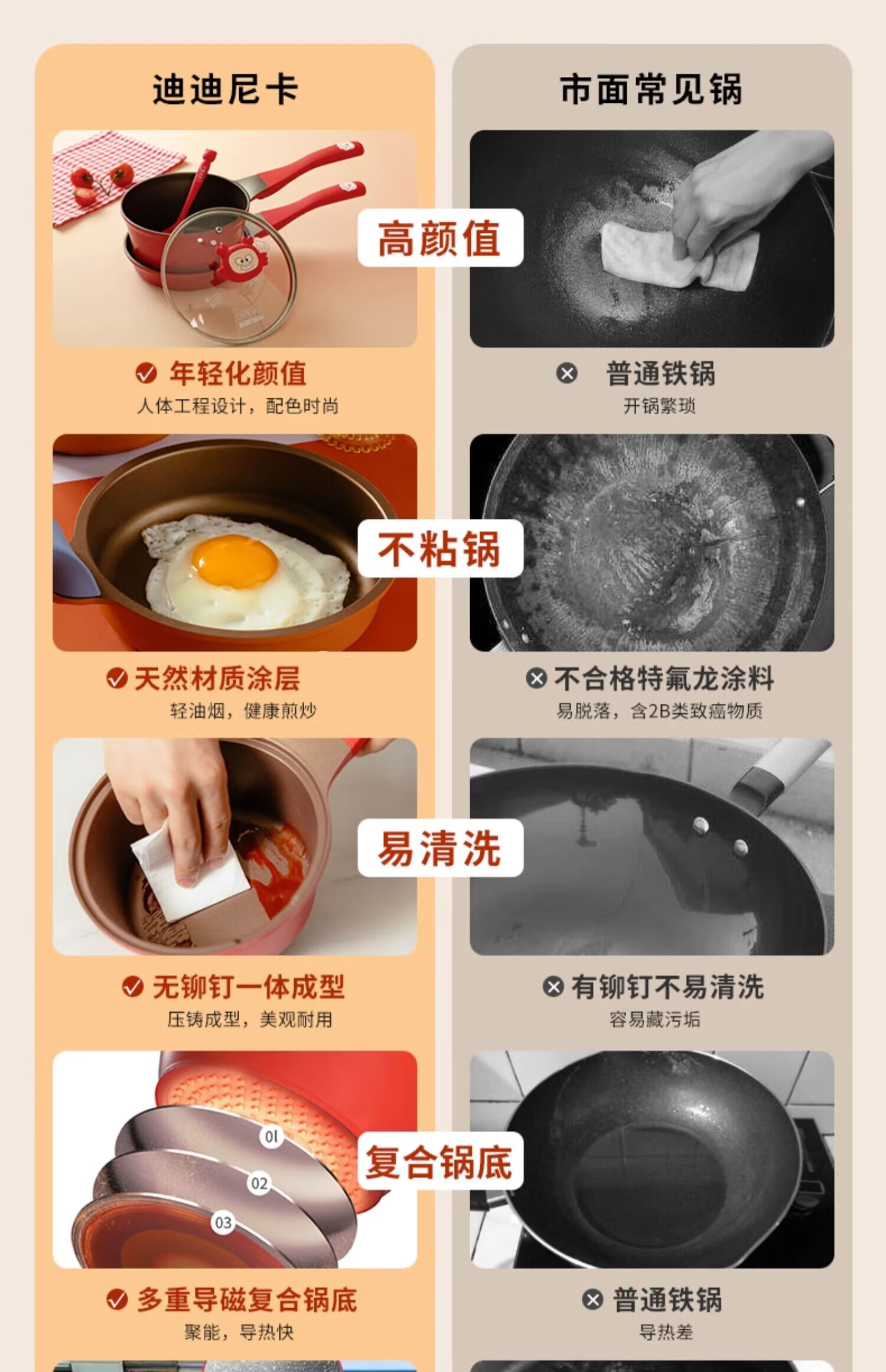 迪迪尼卡

市面常见锅

高颜值

年轻化颜值
人体工程设计，配色时尚

普通铁锅
开锅繁琐

不粘锅

天然材质涂层
轻油烟，健康煎炒

不合格特氟龙涂料
易脱落，含2B类致癌物质

易清洗

无铆钉一体成型
压铸成型，美观耐用

有铆钉不易清洗
容易藏污垢

复合锅底

01
02
03

多重导磁复合锅底
聚能，导热快

普通铁锅
导热差