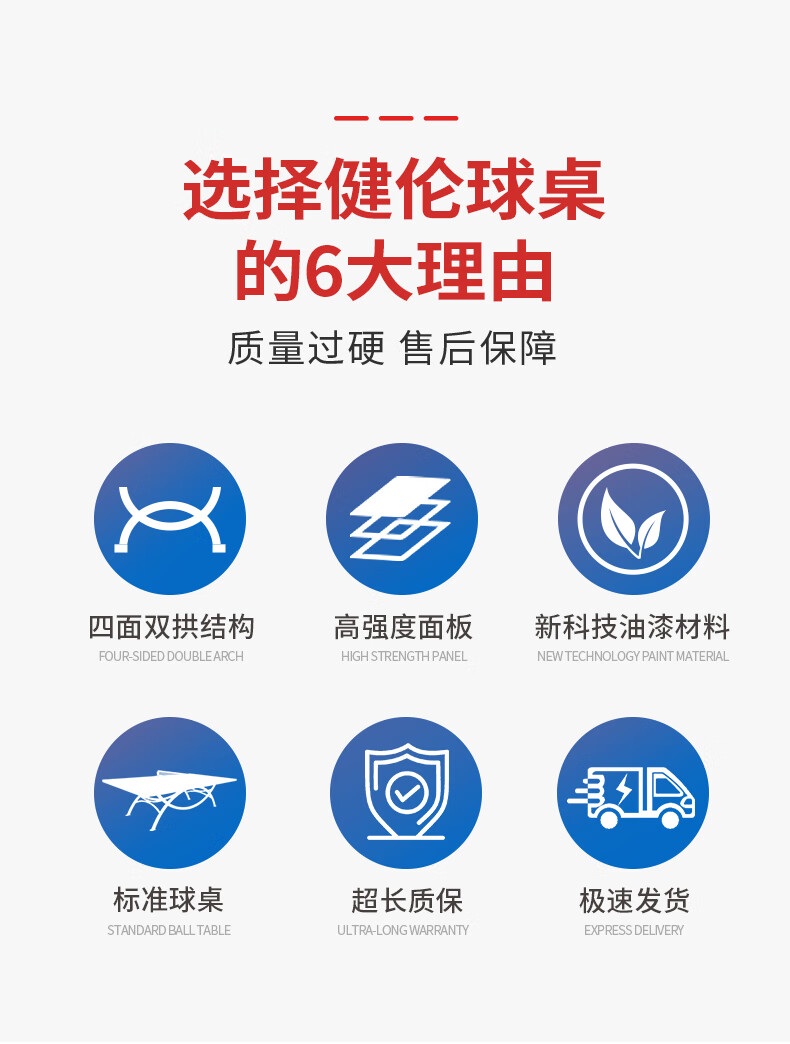 选择健伦球桌
的6大理由

质量过硬 售后保障

四面双拱结构
FOUR-SIDED DOUBLE ARCH

高强度面板
HIGH STRENGTH PANEL

新科技油漆材料
NEW TECHNOLOGY PAINT MATERIAL

标准球桌
STANDARD BALL TABLE

超长质保
ULTRA-LONG WARRANTY

极速发货
EXPRESS DELIVERY