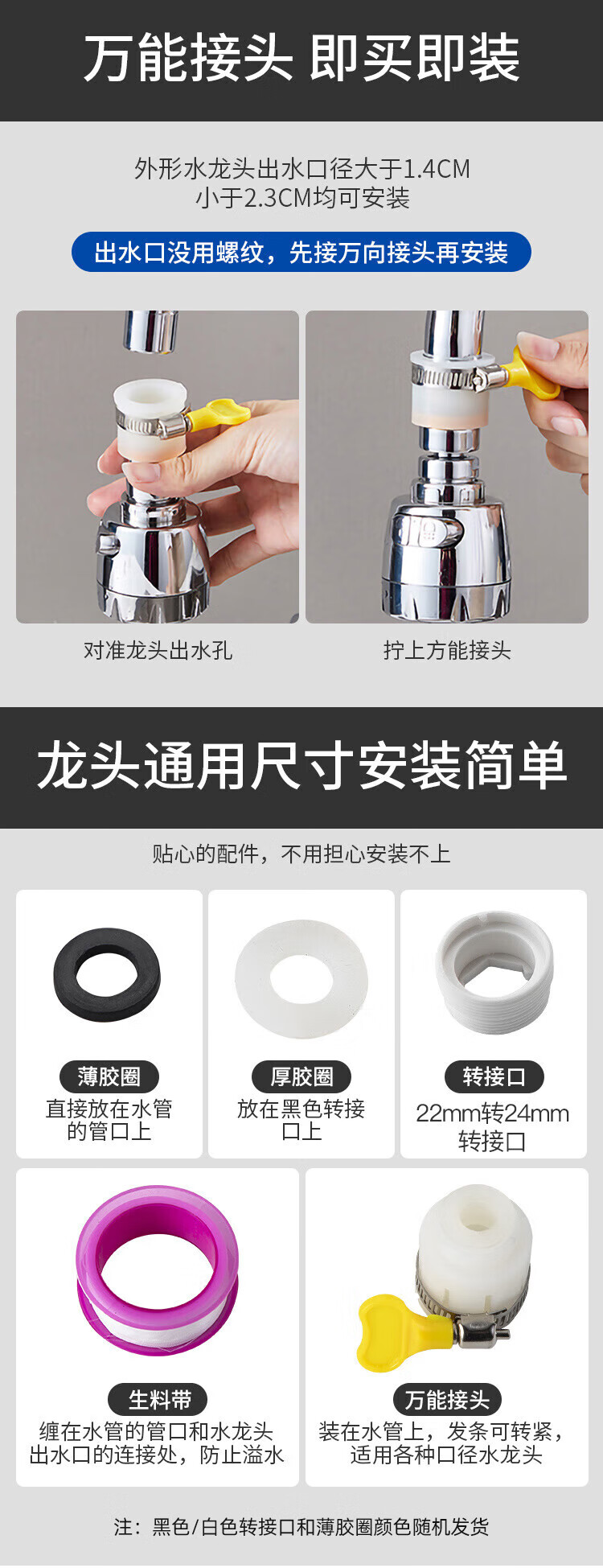 万能接头 即买即装

外形水龙头出水口径大于1.4CM
小于2.3CM均可安装

出水口没用螺纹，先接万向接头再安装

对准龙头出水孔

拧上方能接头

龙头通用尺寸安装简单

贴心的配件，不用担心安装不上

薄胶圈
直接放在水管的管口上

厚胶圈
放在黑色转接口上

转接口
22mm转24mm转接口

生料带
缠在水管的管口和水龙头出水口的连接处，防止溢水

万能接头
装在水管上，发条可转紧，适用各种口径水龙头

注：黑色/白色转接口和薄胶圈颜色随机发货