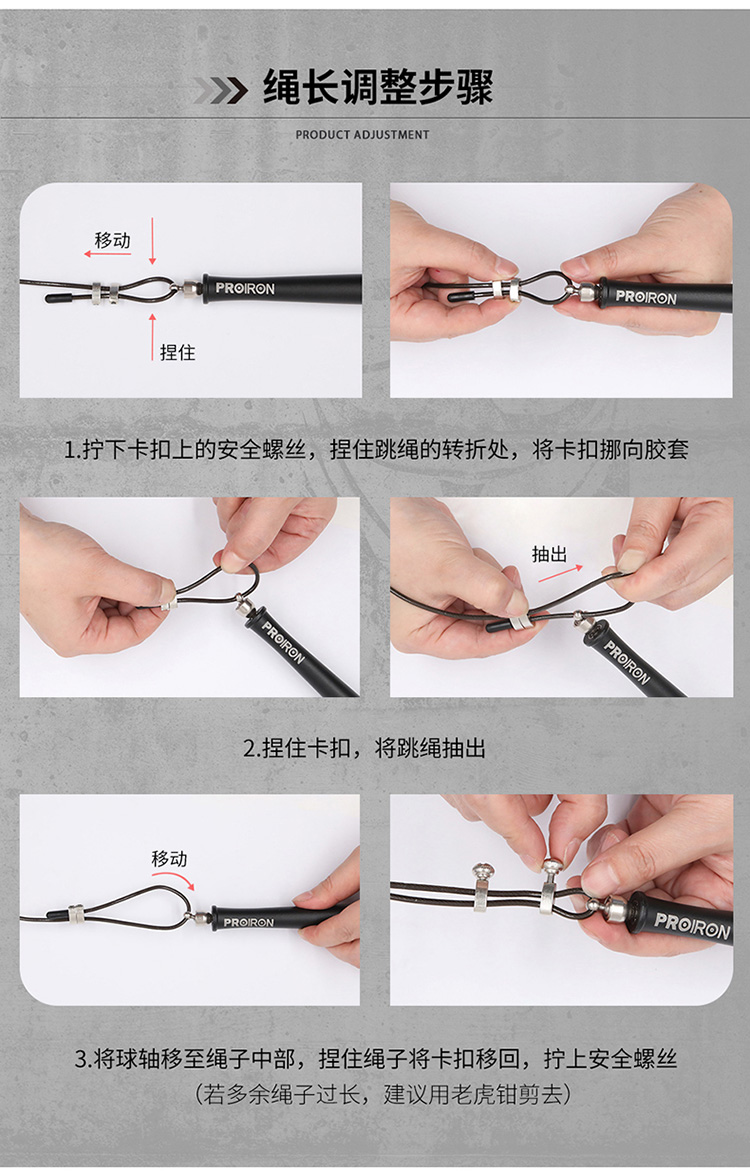 绳长调整步骤

PRODUCT ADJUSTMENT

移动

捏住

PROIRON

PROIRON

1.拧下卡扣上的安全螺丝，捏住跳绳的转折处，将卡扣挪向胶套

PROIRON

抽出

PROIRON

2.捏住卡扣，将跳绳抽出

移动

PROIRON

PROIRON

3.将球轴移至绳子中部，捏住绳子将卡扣移回，拧上安全螺丝
（若多余绳子过长，建议用老虎钳剪去）