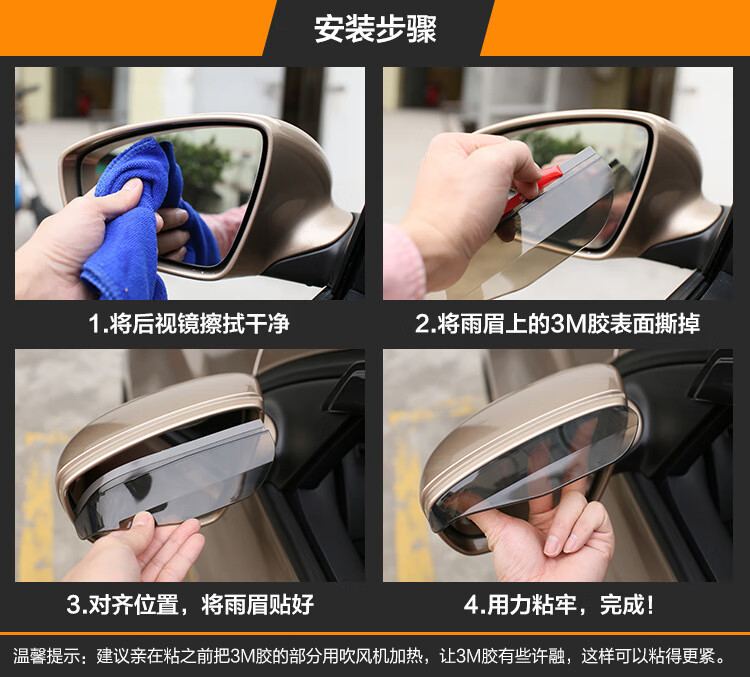 安装步骤

1.将后视镜擦拭干净

2.将雨眉上的3M胶表面撕掉

3.对齐位置，将雨眉贴好

4.用力粘牢，完成！

温馨提示：建议亲在粘之前把3M胶的部分用吹风机加热，让3M胶有些许融，这样可以粘得更紧。