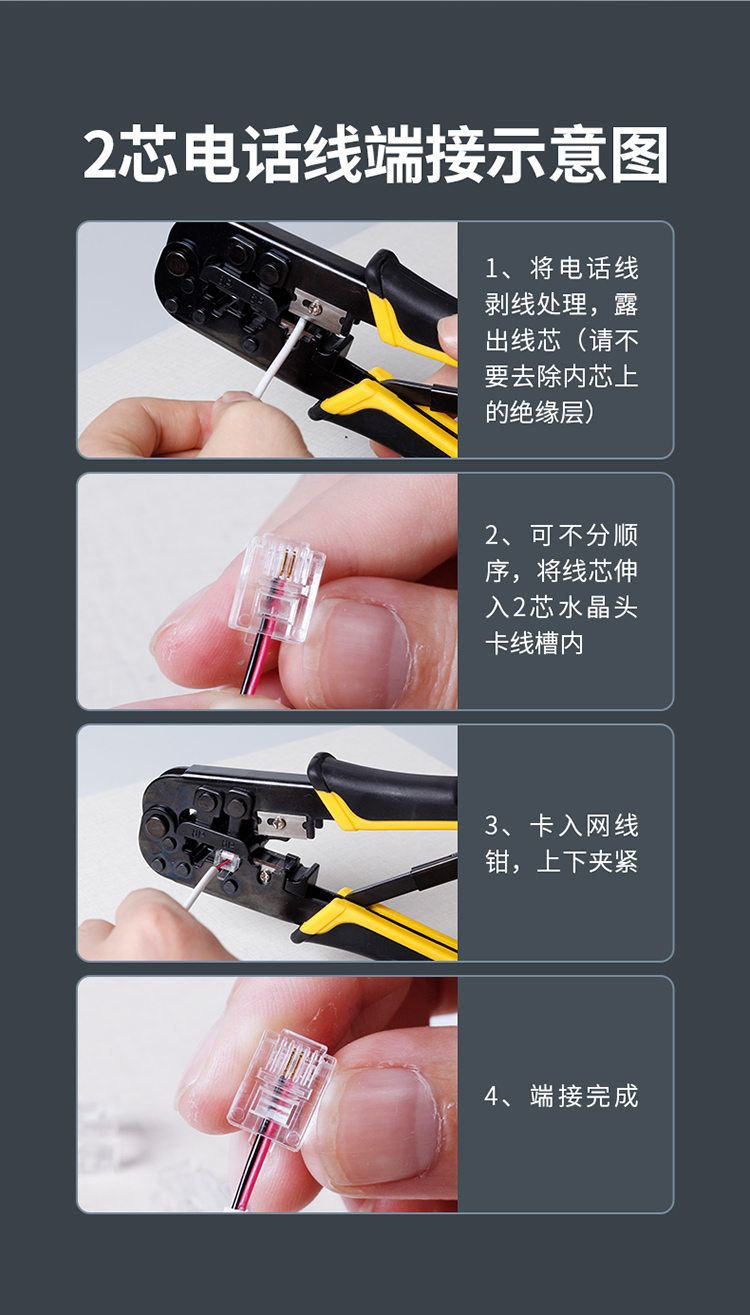 2芯电话线端接示意图

1、将电话线剥线处理，露出线芯（请不要去除内芯上的绝缘层）

2、可不分顺序，将线芯伸入2芯水晶头卡线槽内

3、卡入网线钳，上下夹紧

4、端接完成