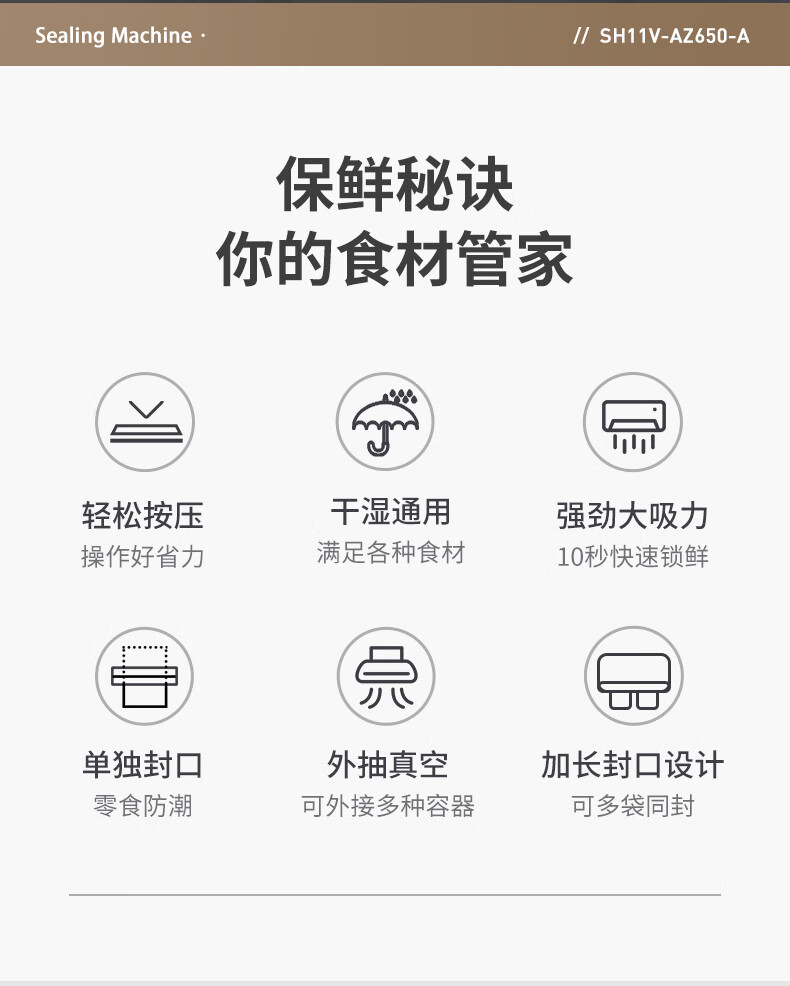 Sealing Machine ·

// SH11V-AZ650-A

保鲜秘诀
你的食材管家

轻松按压
操作好省力

干湿通用
满足各种食材

强劲大吸力
10秒快速锁鲜

单独封口
零食防潮

外抽真空
可外接多种容器

加长封口设计
可多袋同封