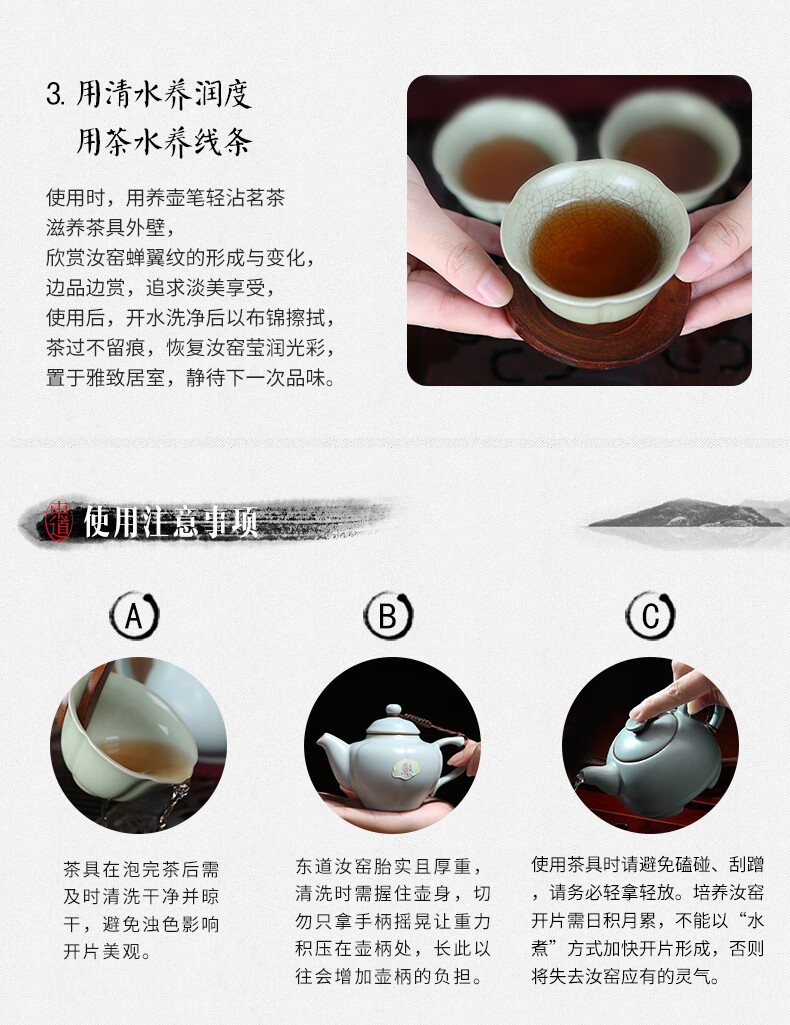 3. 用清水养润度
用茶水养线条

使用时，用养壶笔轻沾茗茶
滋养茶具外壁，
欣赏汝窑蝉翼纹的形成与变化，
边品边赏，追求淡美享受，
使用后，开水洗净后以布锦擦拭，
茶过不留痕，恢复汝窑莹润光彩，
置于雅致居室，静待下一次品味。

东道 使用注意事项

A

茶具在泡完茶后需及时清洗干净并晾干，避免浊色影响开片美观。

B

东道汝窑胎实且厚重，清洗时需握住壶身，切勿只拿手柄摇晃让重力积压在壶柄处，长此以往会增加壶柄的负担。

C

使用茶具时请避免磕碰、刮蹭，请务必轻拿轻放。培养汝窑开片需日积月累，不能以“水煮”方式加快开片形成，否则将失去汝窑应有的灵气。