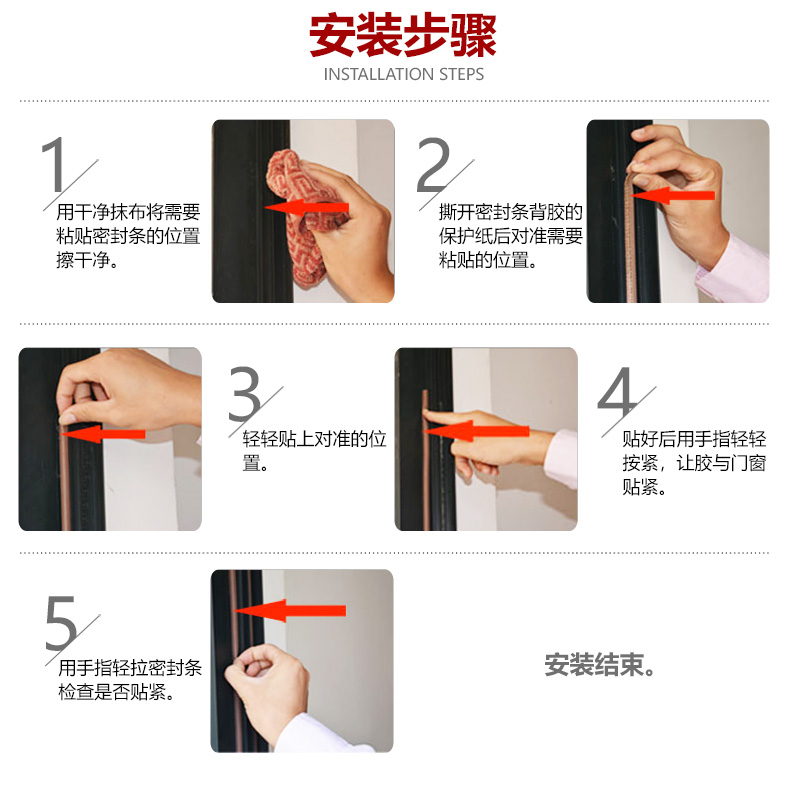 安装步骤
INSTALLATION STEPS

1
用干净抹布将需要粘贴密封条的位置擦干净。

2
撕开密封条背胶的保护纸后对准需要粘贴的位置。

3
轻轻贴上对准的位置。

4
贴好后用手指轻轻按紧，让胶与门窗贴紧。

5
用手指轻拉密封条检查是否贴紧。

安装结束。