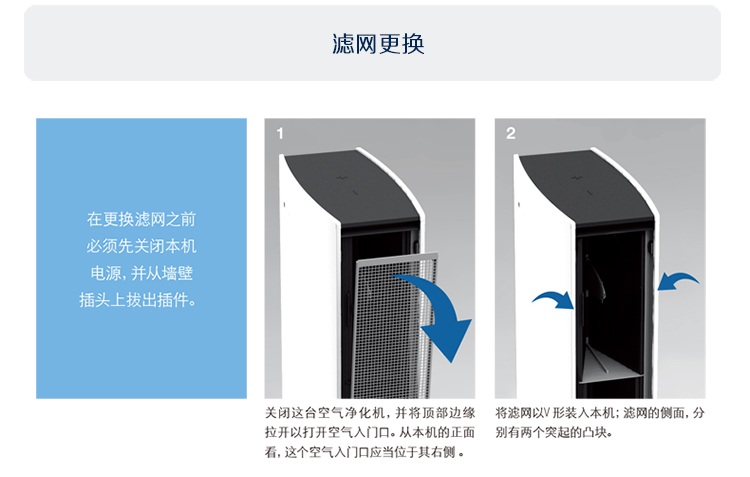 滤网更换

在更换滤网之前必须先关闭本机电源，并从墙壁插头上拔出插件。

1

关闭这台空气净化机，并将顶部边缘拉开以打开空气入门口。从本机的正面看，这个空气入门口应当位于其右侧。

2

将滤网以V形装入本机；滤网的侧面，分别有两个突起的凸块。