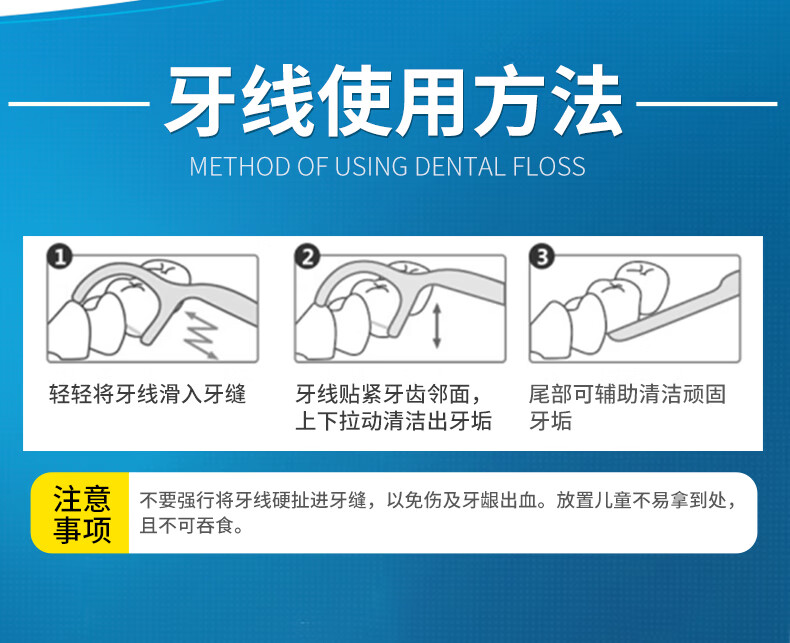 牙线使用方法

METHOD OF USING DENTAL FLOSS

1

轻轻将牙线滑入牙缝

2

牙线贴紧牙齿邻面，上下拉动清洁出牙垢

3

尾部可辅助清洁顽固牙垢

注意事项

不要强行将牙线硬扯进牙缝，以免伤及牙龈出血。放置儿童不易拿到处，且不可吞食。