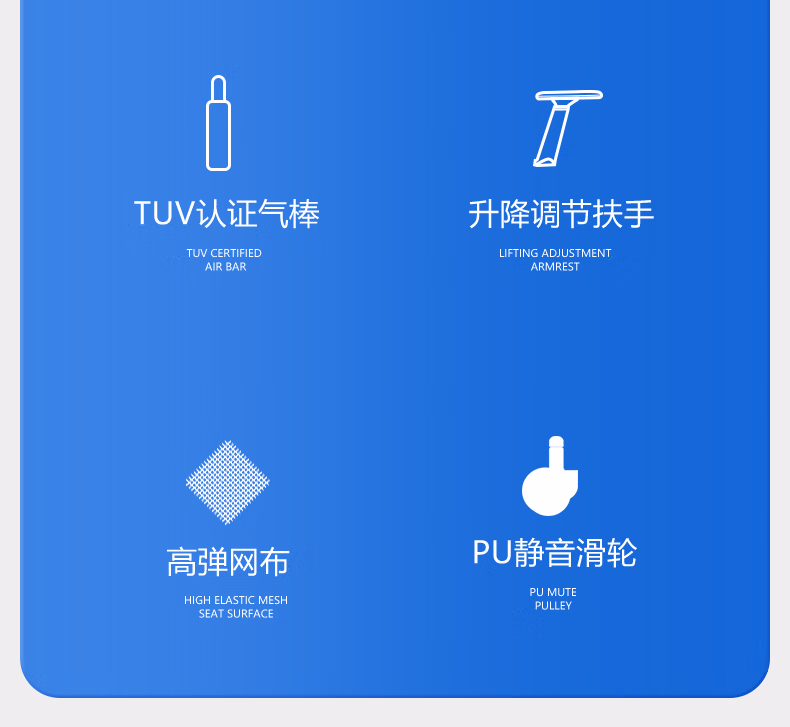 TUV认证气棒

TUV CERTIFIED
AIR BAR

升降调节扶手

LIFTING ADJUSTMENT
ARMREST

高弹网布

HIGH ELASTIC MESH
SEAT SURFACE

PU静音滑轮

PU MUTE
PULLEY